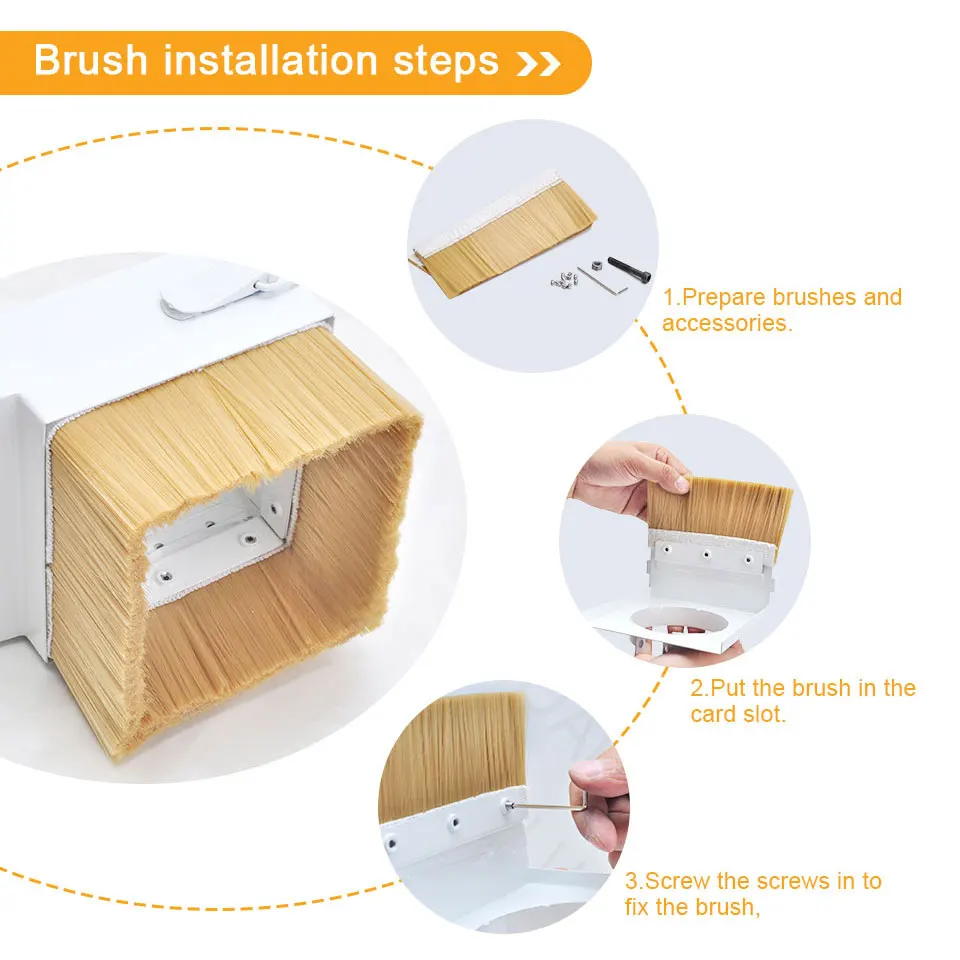 Brush installation steps >>

1.Prepare brushes and accessories.

2.Put the brush in the card slot.

3.Screw the screws in to fix the brush,