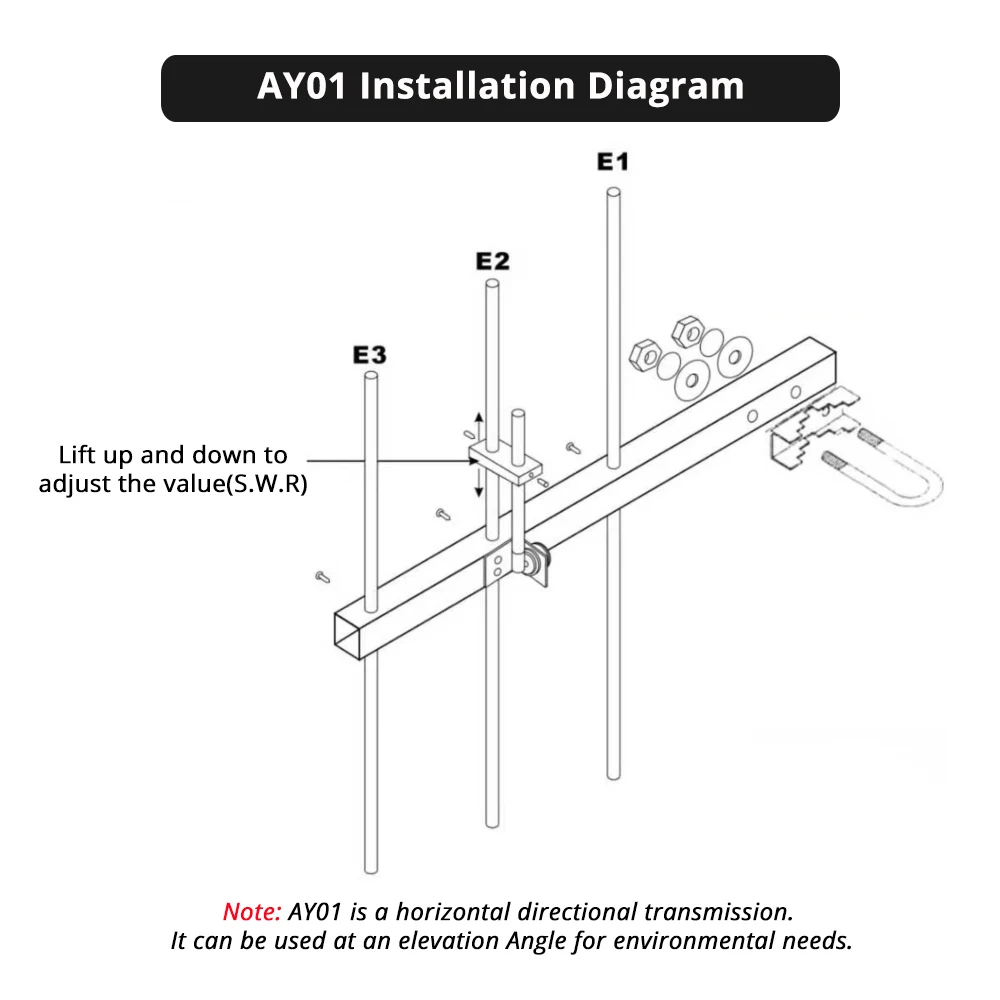 AY01 Installation Diagram

E1

E2

E3

Lift up and down to adjust the value(S.W.R)

Note: AY01 is a horizontal directional transmission. It can be used at an elevation Angle for environmental needs.