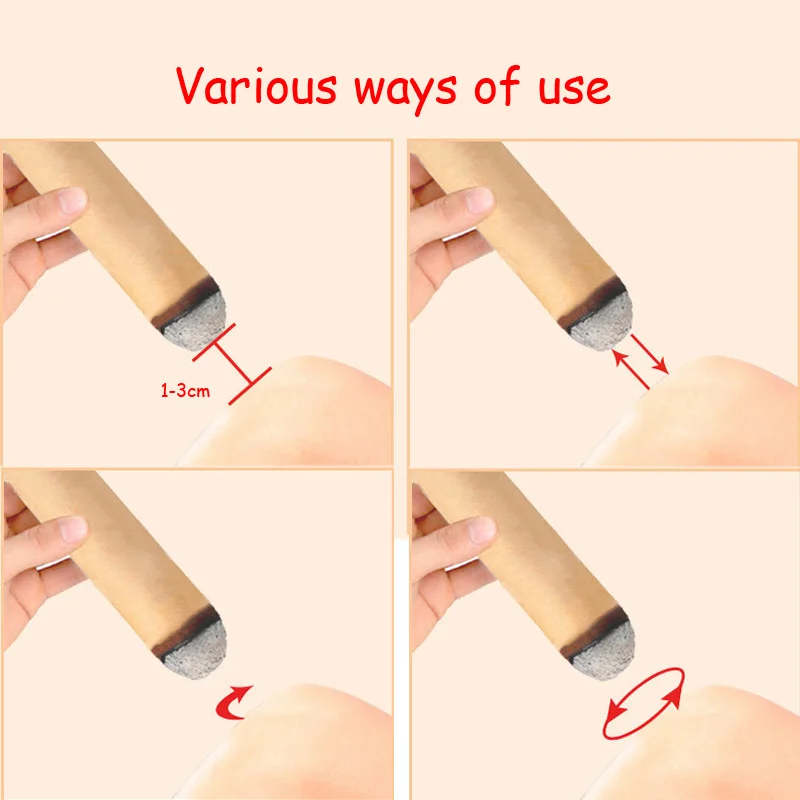 Various ways of use

1-3cm