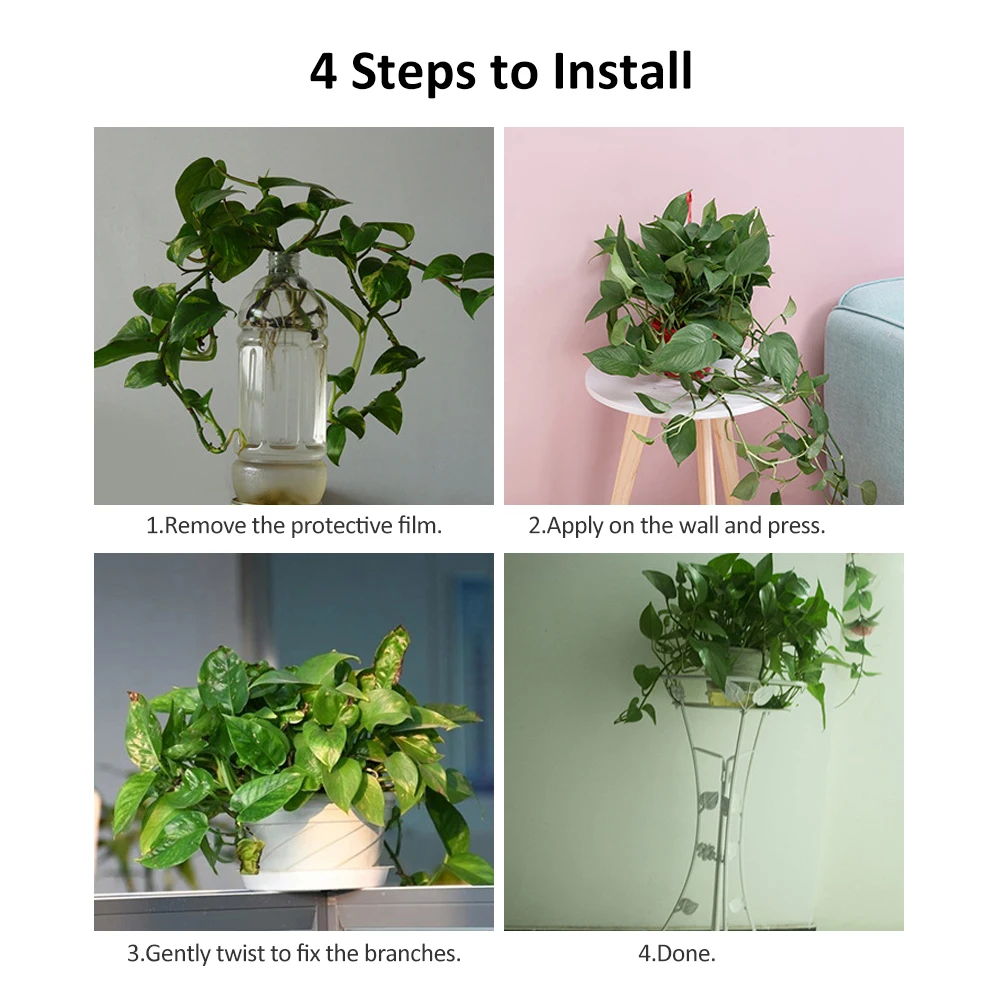 4 Steps to Install

1.Remove the protective film.

2.Apply on the wall and press.

3.Gently twist to fix the branches.

4.Done.