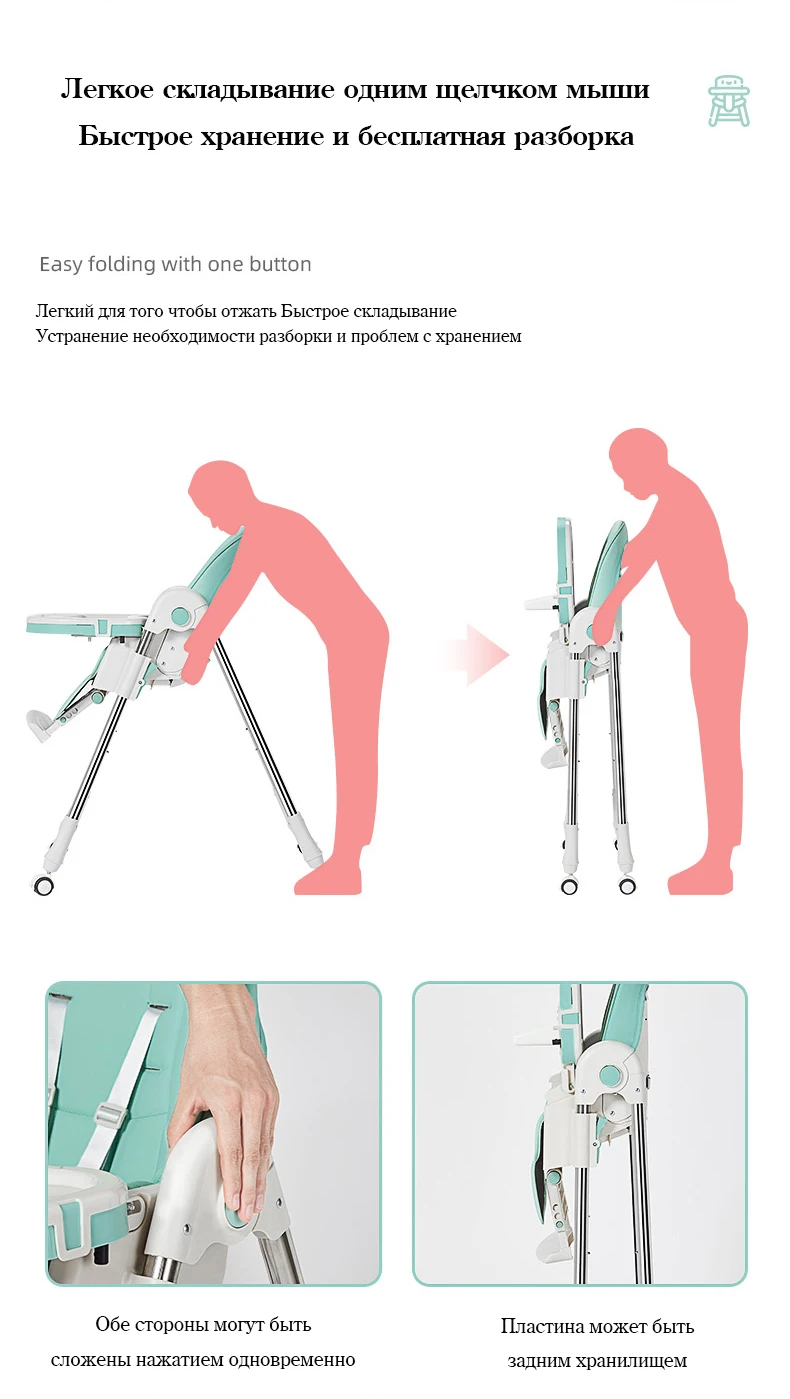 Легкое складывание одним щелчком мыши
Быстрое хранение и бесплатная разборка

Easy folding with one button

Легкий для того чтобы отжать Быстрое складывание
Устранение необходимости разборки и проблем с хранением

Обе стороны могут быть сложены нажатием одновременно

Пластина может быть задним хранилищем