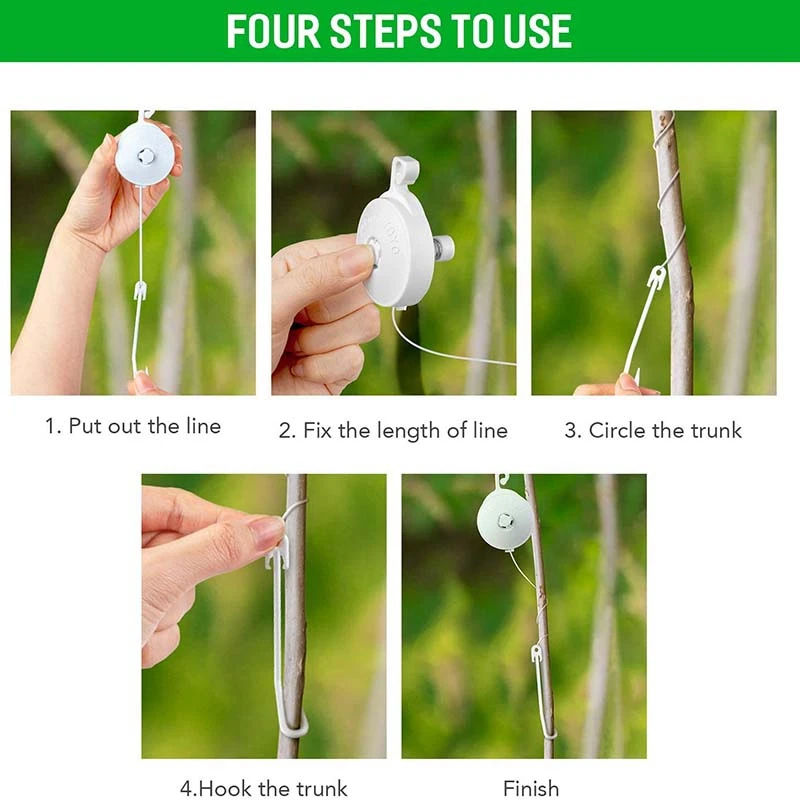 FOUR STEPS TO USE

1. Put out the line

2. Fix the length of line

3. Circle the trunk

4.Hook the trunk

Finish