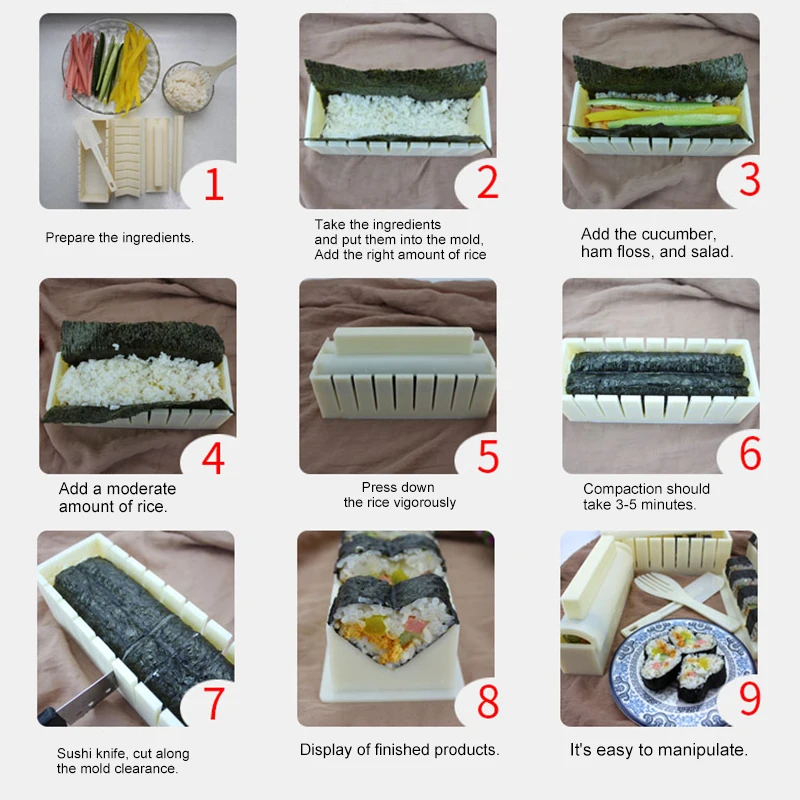 1

Prepare the ingredients.

2

Take the ingredients and put them into the mold, Add the right amount of rice

3

Add the cucumber, ham floss, and salad.

4

Add a moderate amount of rice.

5

Press down the rice vigorously

6

Compaction should take 3-5 minutes.

7

Sushi knife, cut along the mold clearance.

8

Display of finished products.

9

It's easy to manipulate.