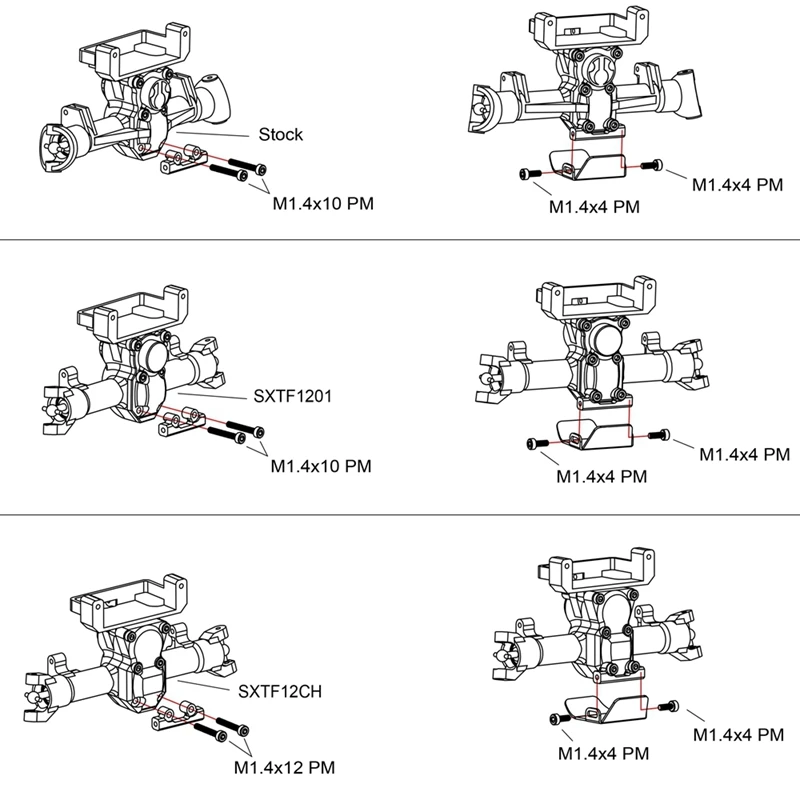 Stock

M1.4x10 PM

M1.4x4 PM

M1.4x4 PM

SXTF1201

M1.4x10 PM

M1.4x4 PM

M1.4x4 PM

SXTF12CH

M1.4x12 PM

M1.4x4 PM

M1.4x4 PM