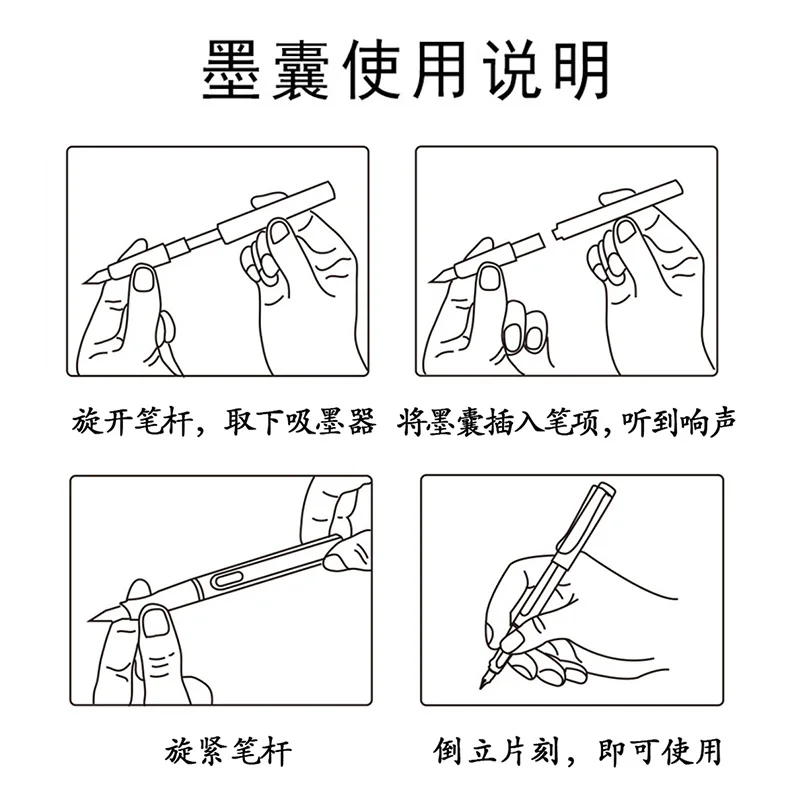 墨囊使用说明

旋开笔杆，取下吸墨器

将墨囊插入笔项，听到响声

旋紧笔杆

倒立片刻，即可使用