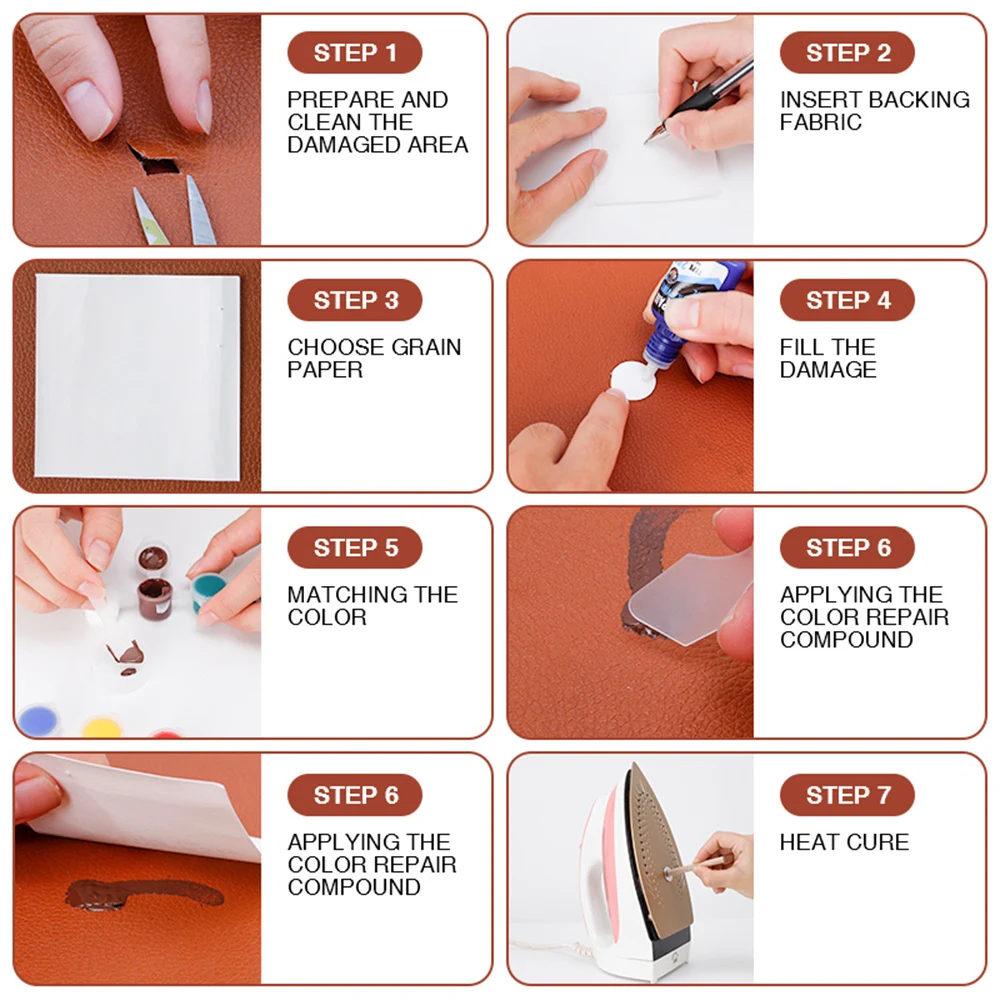 STEP 1
PREPARE AND CLEAN THE DAMAGED AREA

STEP 2
INSERT BACKING FABRIC

STEP 3
CHOOSE GRAIN PAPER

STEP 4
FILL THE DAMAGE

STEP 5
MATCHING THE COLOR

STEP 6
APPLYING THE COLOR REPAIR COMPOUND

STEP 6
APPLYING THE COLOR REPAIR COMPOUND

STEP 7
HEAT CURE