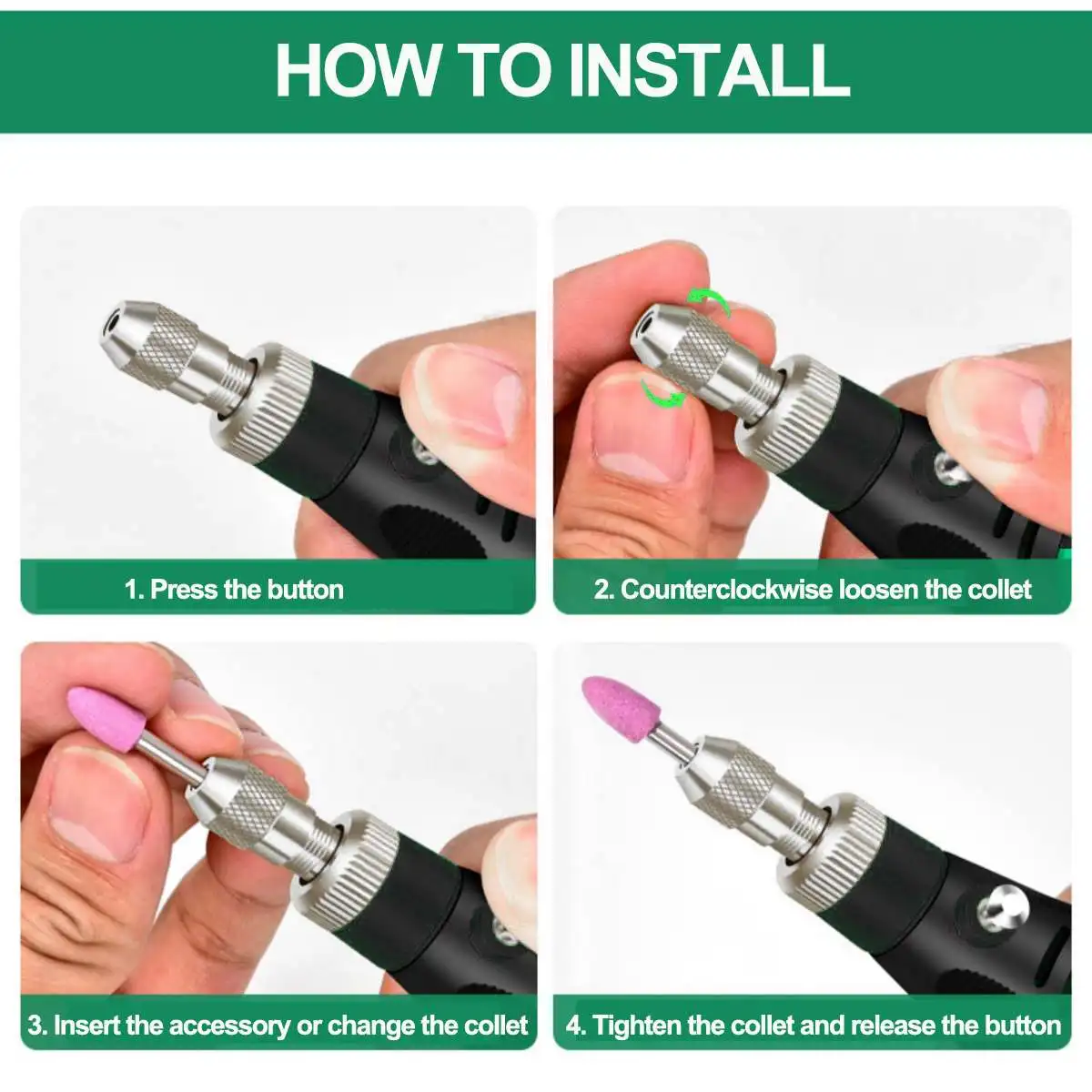 HOW TO INSTALL

1. Press the button

2. Counterclockwise loosen the collet

3. Insert the accessory or change the collet

4. Tighten the collet and release the button