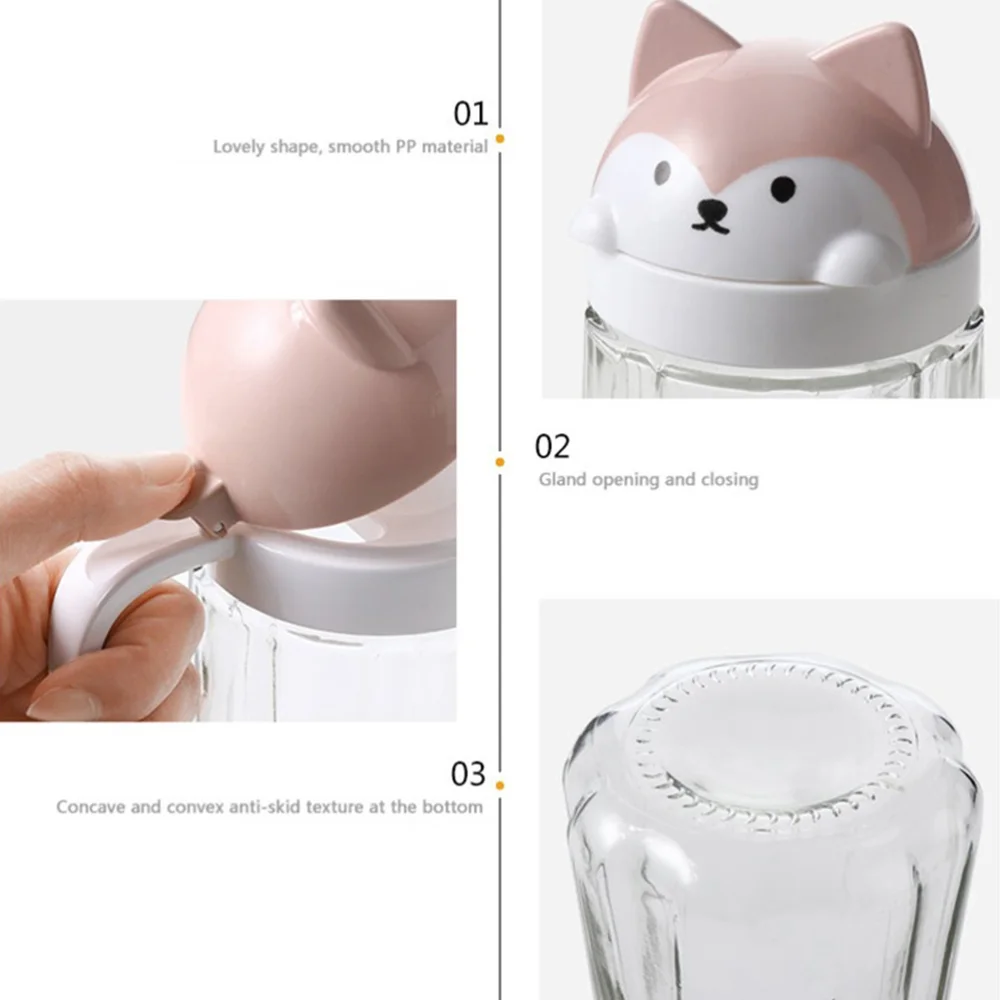 01
Lovely shape, smooth PP material

02
Gland opening and closing

03
Concave and convex anti-skid texture at the bottom