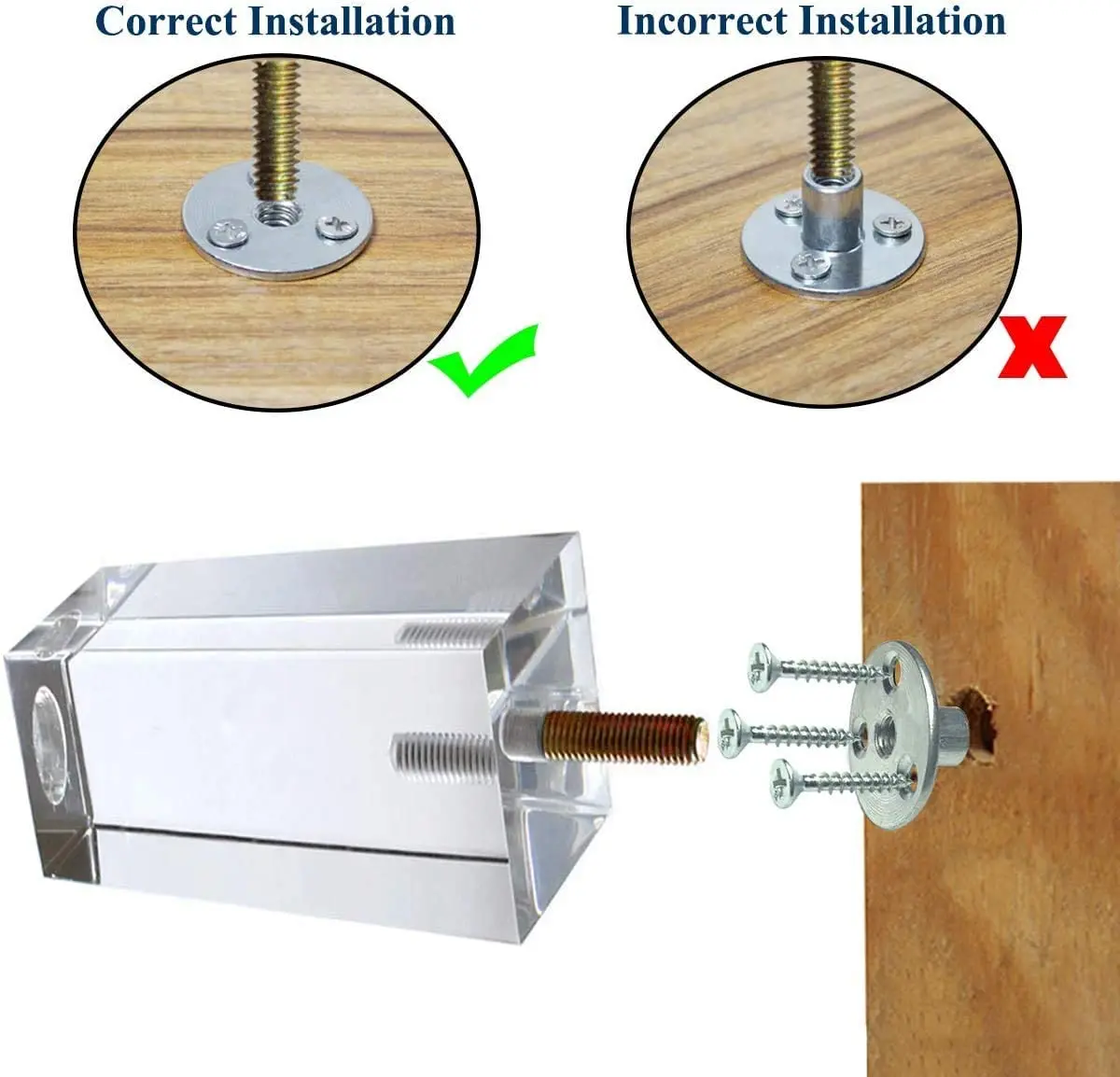 Correct Installation

Incorrect Installation