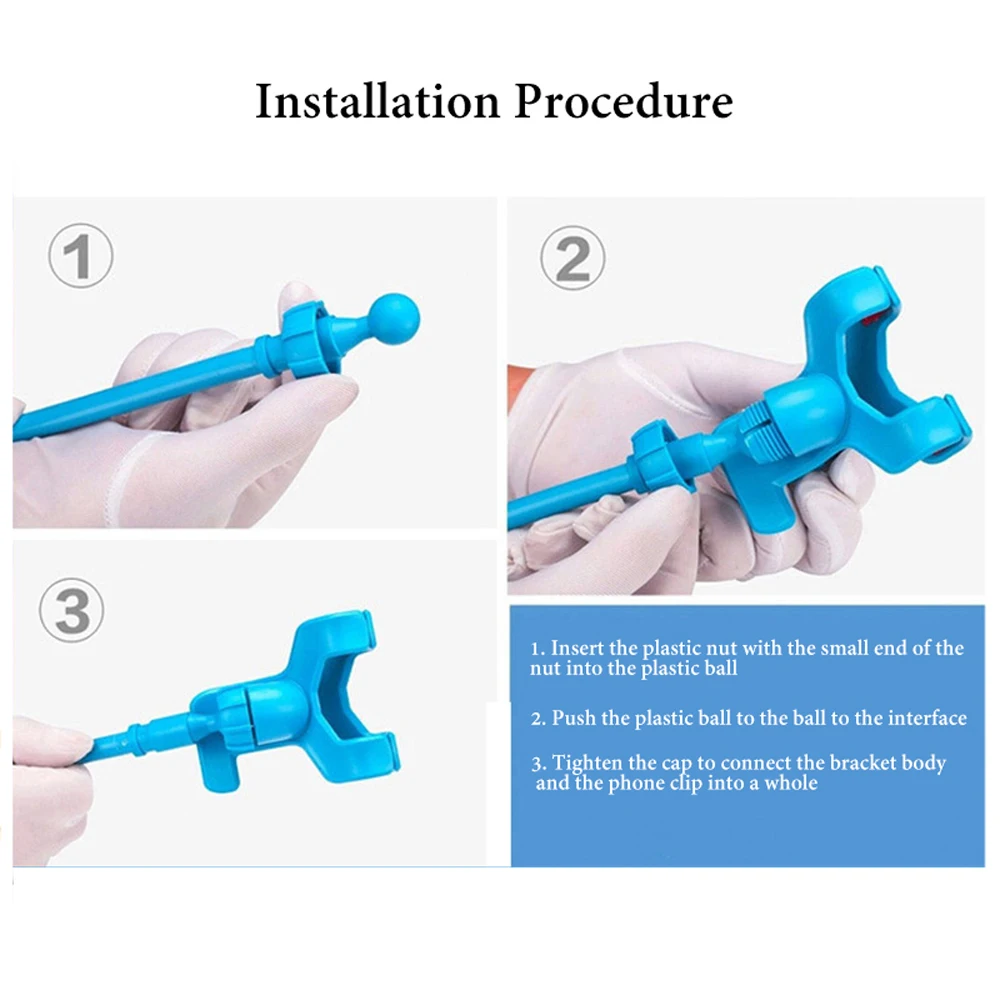 Installation Procedure

①

②

③

1. Insert the plastic nut with the small end of the nut into the plastic ball

2. Push the plastic ball to the ball to the interface

3. Tighten the cap to connect the bracket body and the phone clip into a whole