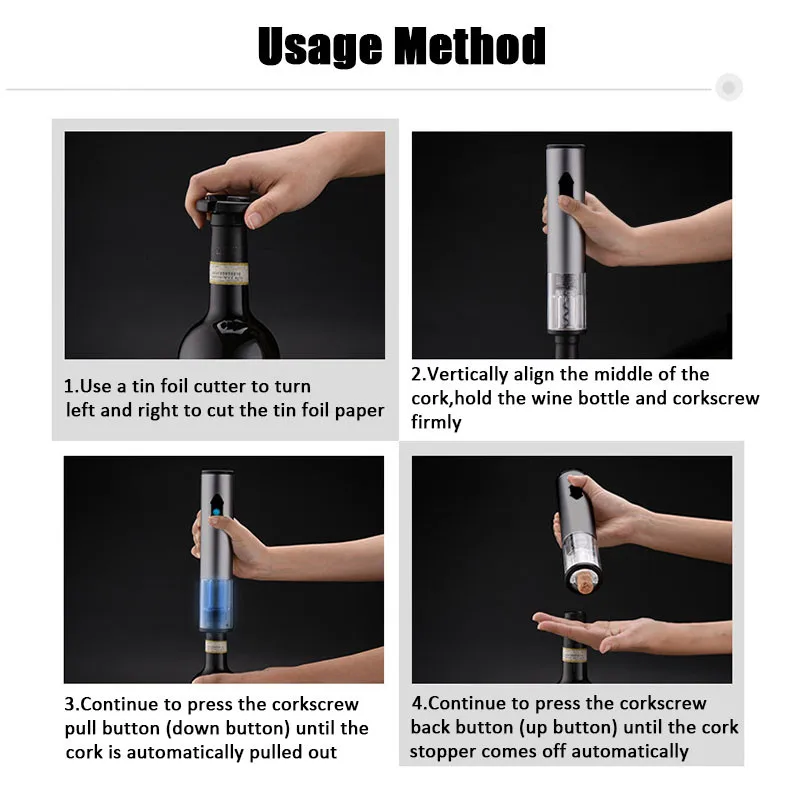 Usage Method

1.Use a tin foil cutter to turn left and right to cut the tin foil paper

2.Vertically align the middle of the cork,hold the wine bottle and corkscrew firmly

3.Continue to press the corkscrew pull button (down button) until the cork is automatically pulled out

4.Continue to press the corkscrew back button (up button) until the cork stopper comes off automatically