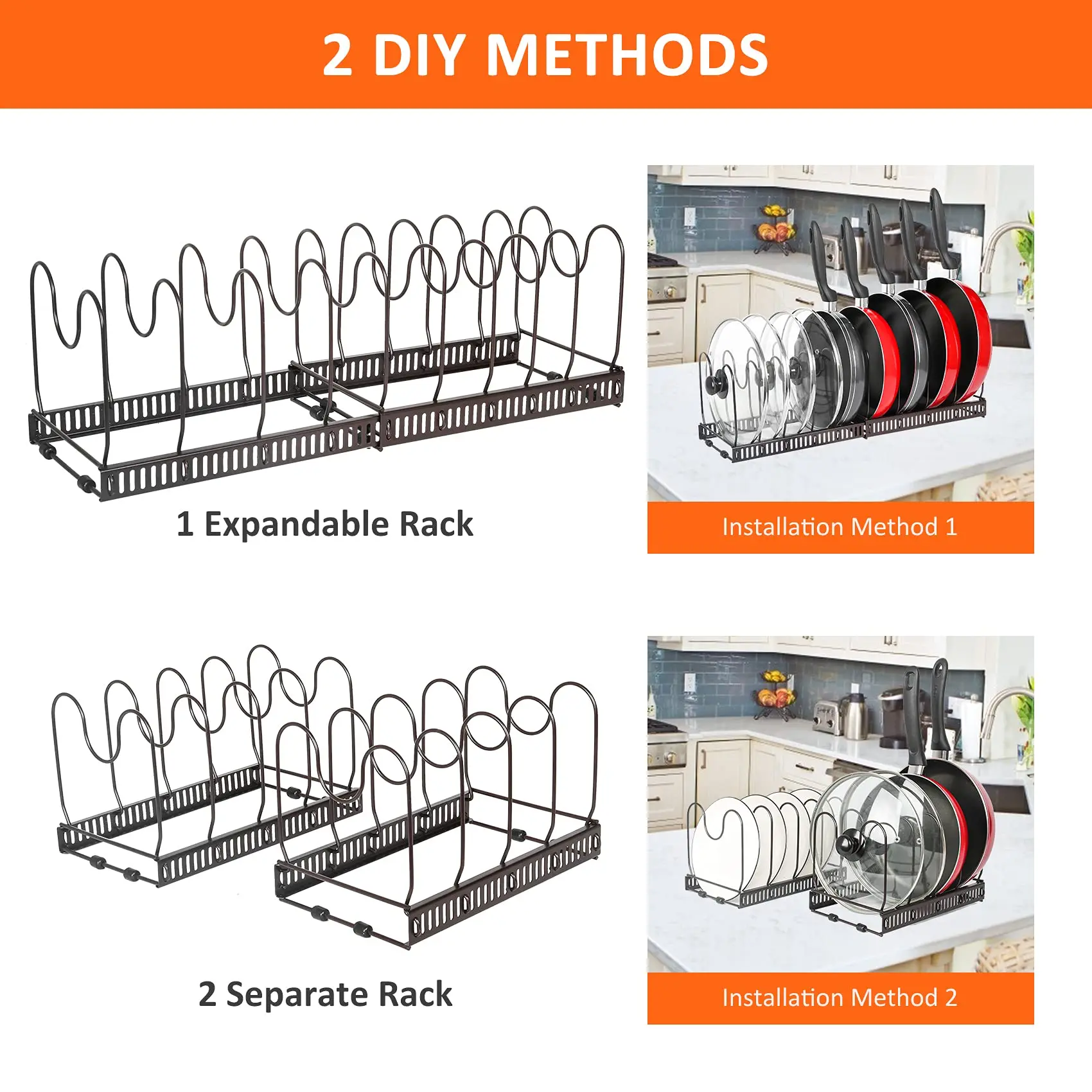 2 DIY METHODS

1 Expandable Rack

Installation Method 1

2 Separate Rack

Installation Method 2