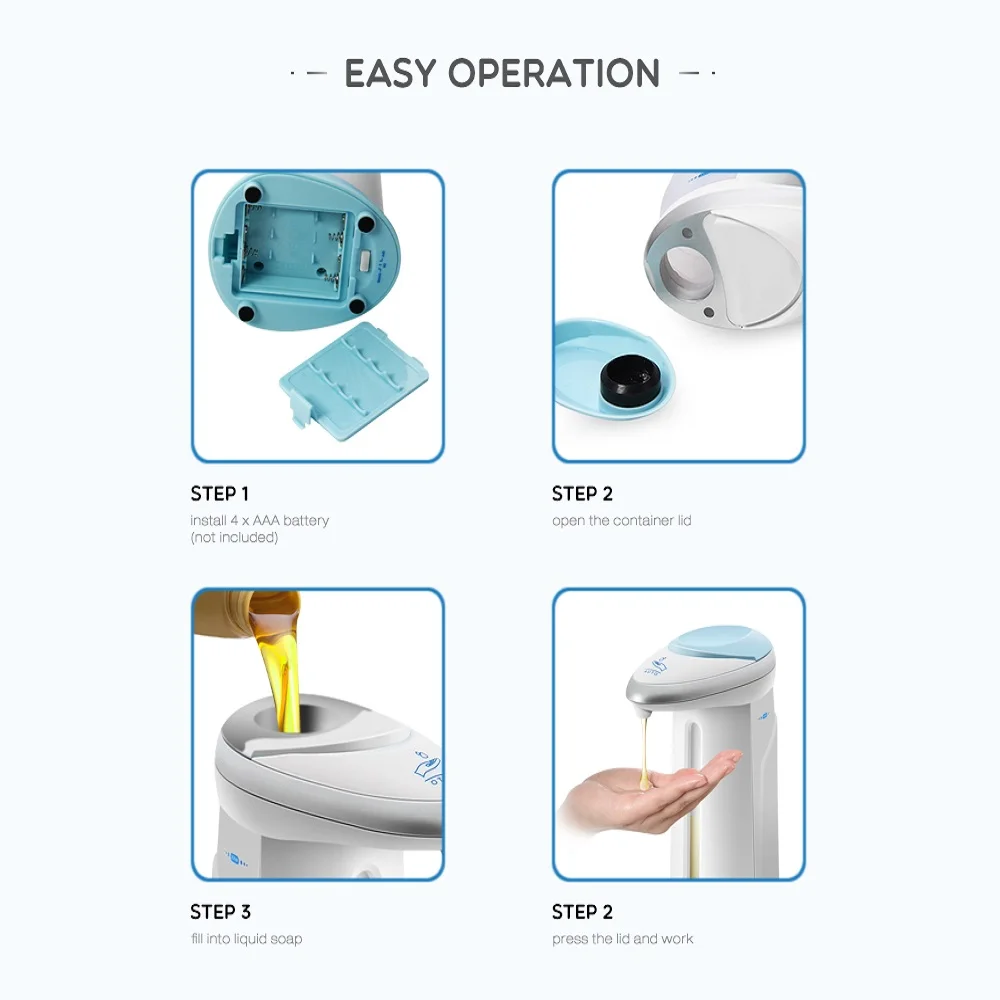 EASY OPERATION

STEP 1
install 4 x AAA battery (not included)

STEP 2
open the container lid

STEP 3
fill into liquid soap

STEP 2
press the lid and work