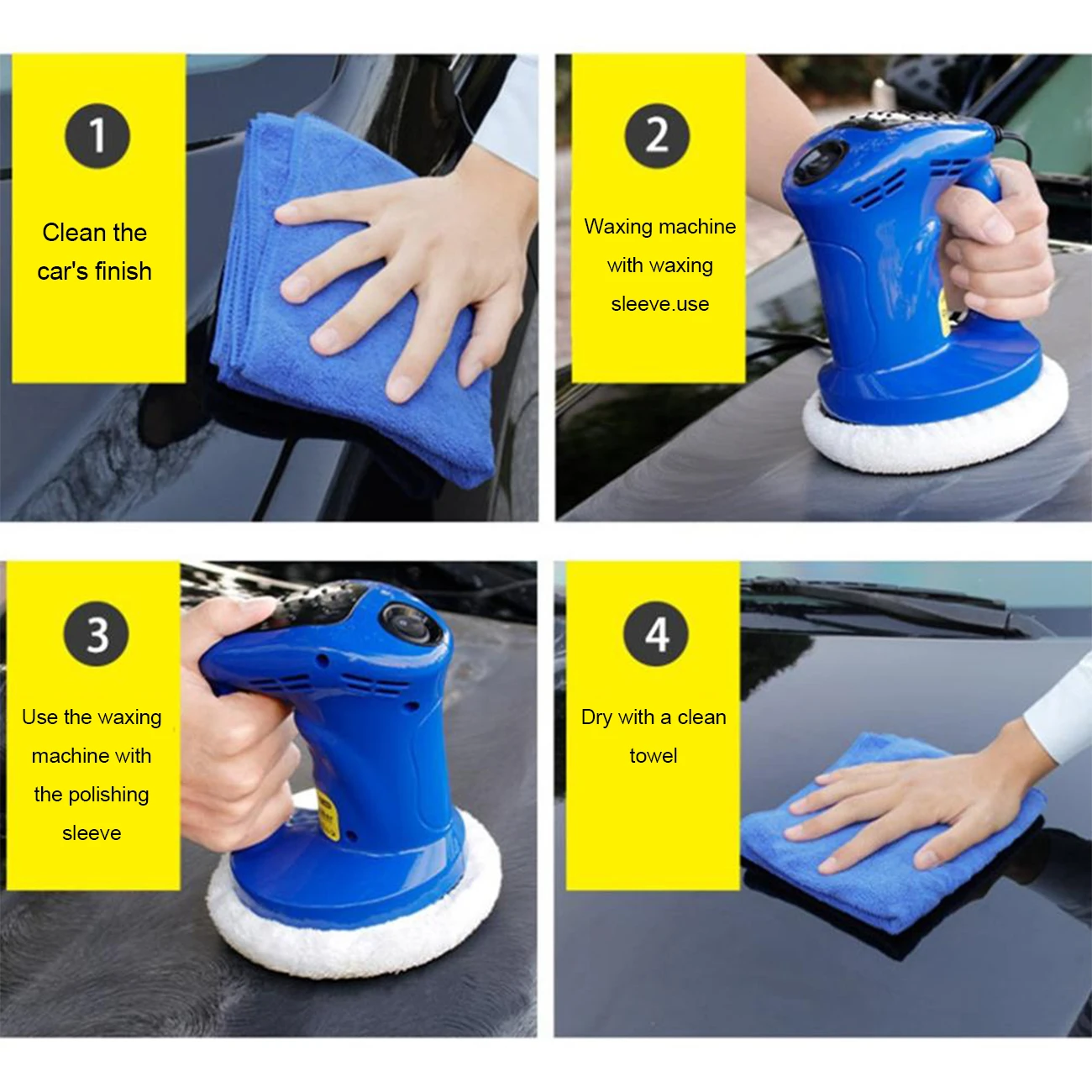 1
Clean the car's finish

2
Waxing machine with waxing sleeve.use

3
Use the waxing machine with the polishing sleeve

4
Dry with a clean towel