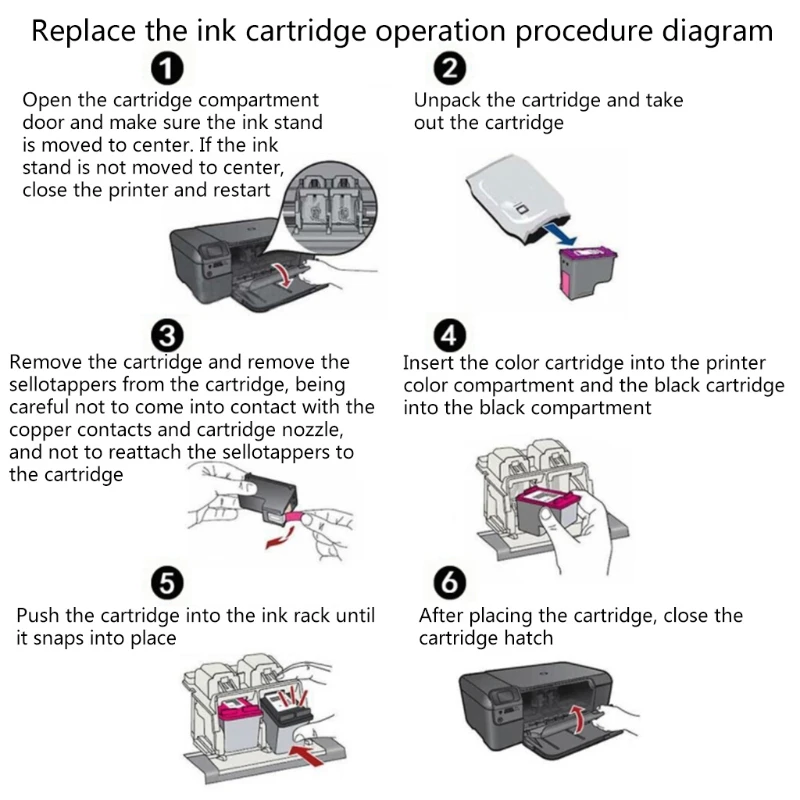 Replace the ink cartridge operation procedure diagram

1
Open the cartridge compartment door and make sure the ink stand is moved to center. If the ink stand is not moved to center, close the printer and restart

2
Unpack the cartridge and take out the cartridge

3
Remove the cartridge and remove the sellotappers from the cartridge, being careful not to come into contact with the copper contacts and cartridge nozzle, and not to reattach the sellotappers to the cartridge

4
Insert the color cartridge into the printer color compartment and the black cartridge into the black compartment

5
Push the cartridge into the ink rack until it snaps into place

6
After placing the cartridge, close the cartridge hatch