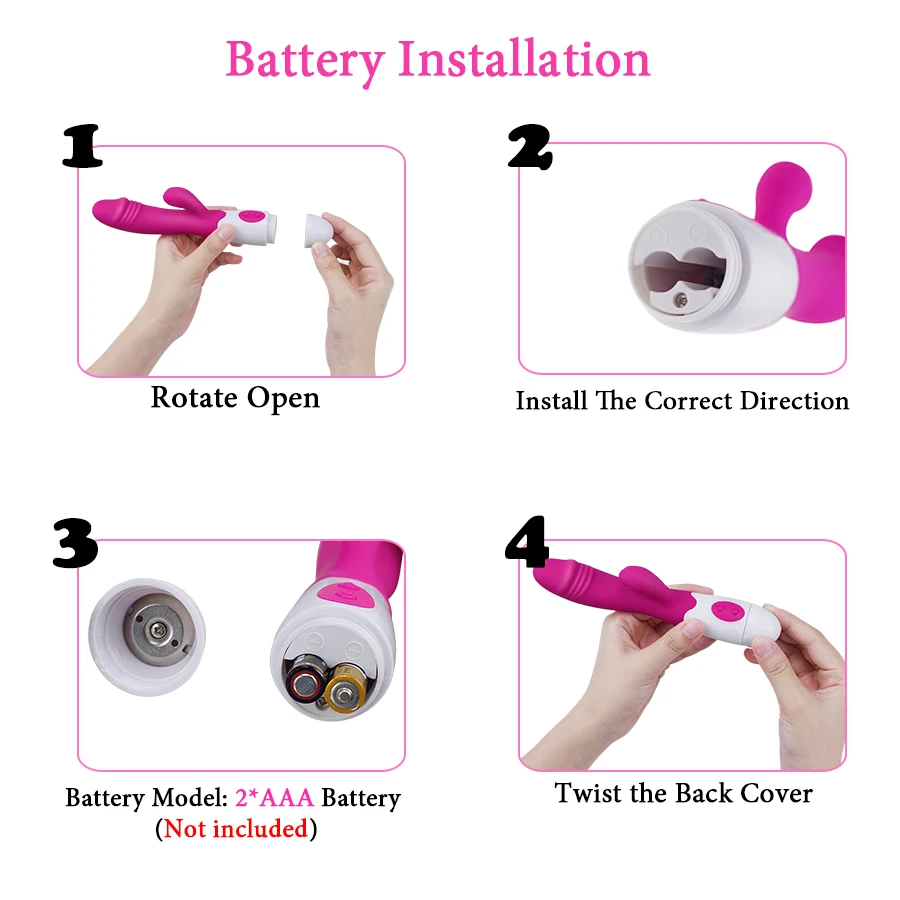 Battery Installation

1

Rotate Open

2

Install The Correct Direction

3

Battery Model: 2*AAA Battery (Not included)

4

Twist the Back Cover