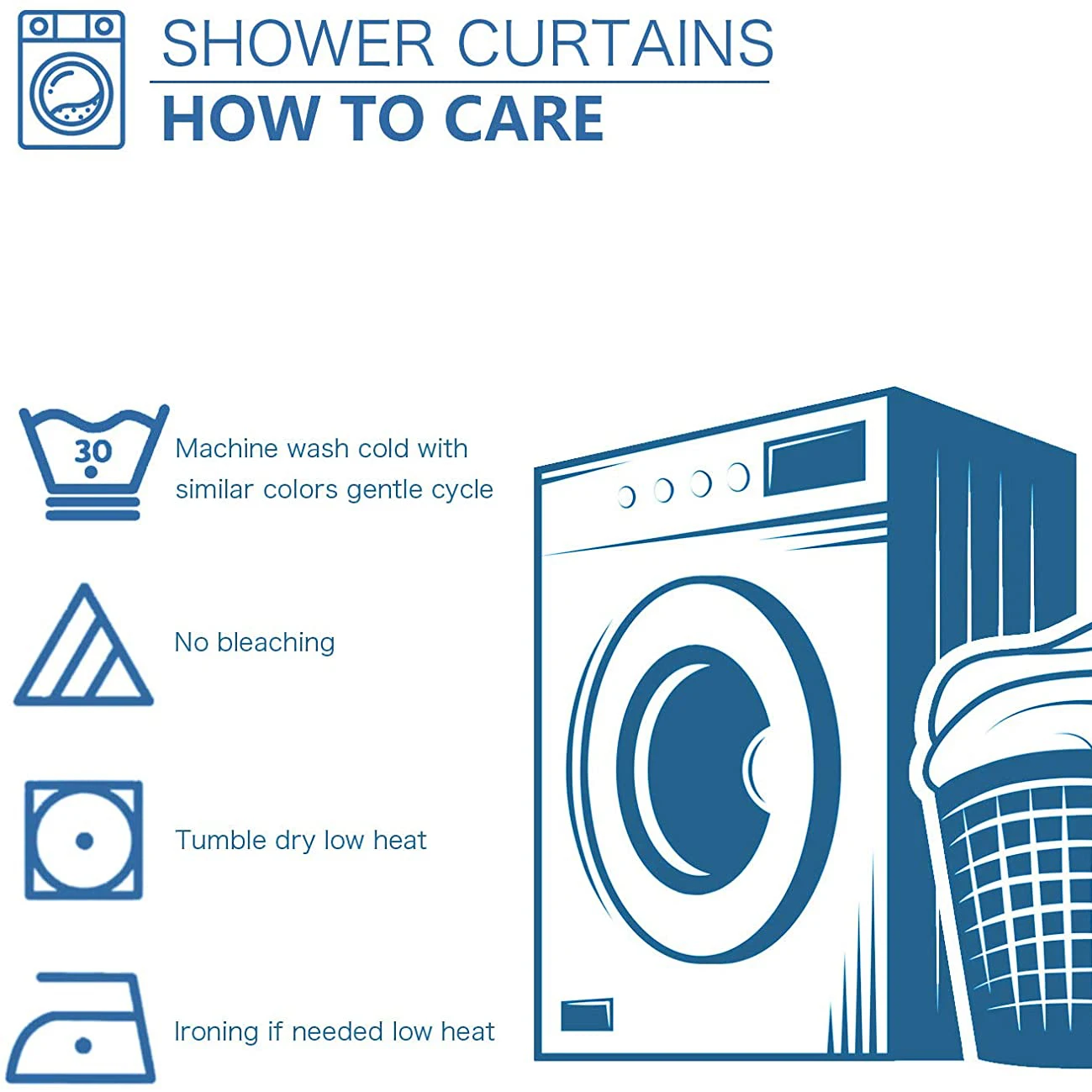 SHOWER CURTAINS
HOW TO CARE

30

Machine wash cold with similar colors gentle cycle

No bleaching

Tumble dry low heat

Ironing if needed low heat