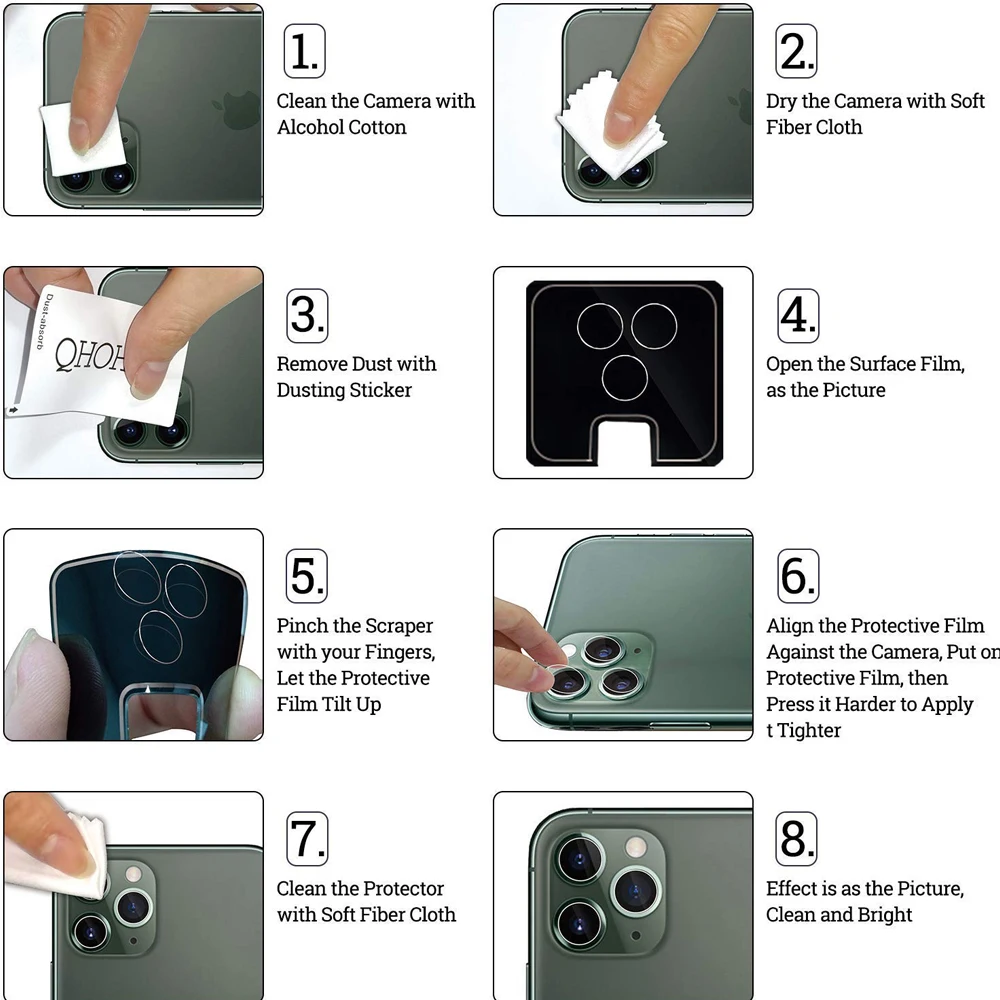 1.
Clean the Camera with Alcohol Cotton

2.
Dry the Camera with Soft Fiber Cloth

Dust-absorb
QHOH

3.
Remove Dust with Dusting Sticker

4.
Open the Surface Film, as the Picture

5.
Pinch the Scraper with your Fingers, Let the Protective Film Tilt Up

6.
Align the Protective Film Against the Camera, Put on Protective Film, then Press it Harder to Apply t Tighter

7.
Clean the Protector with Soft Fiber Cloth

8.
Effect is as the Picture, Clean and Bright