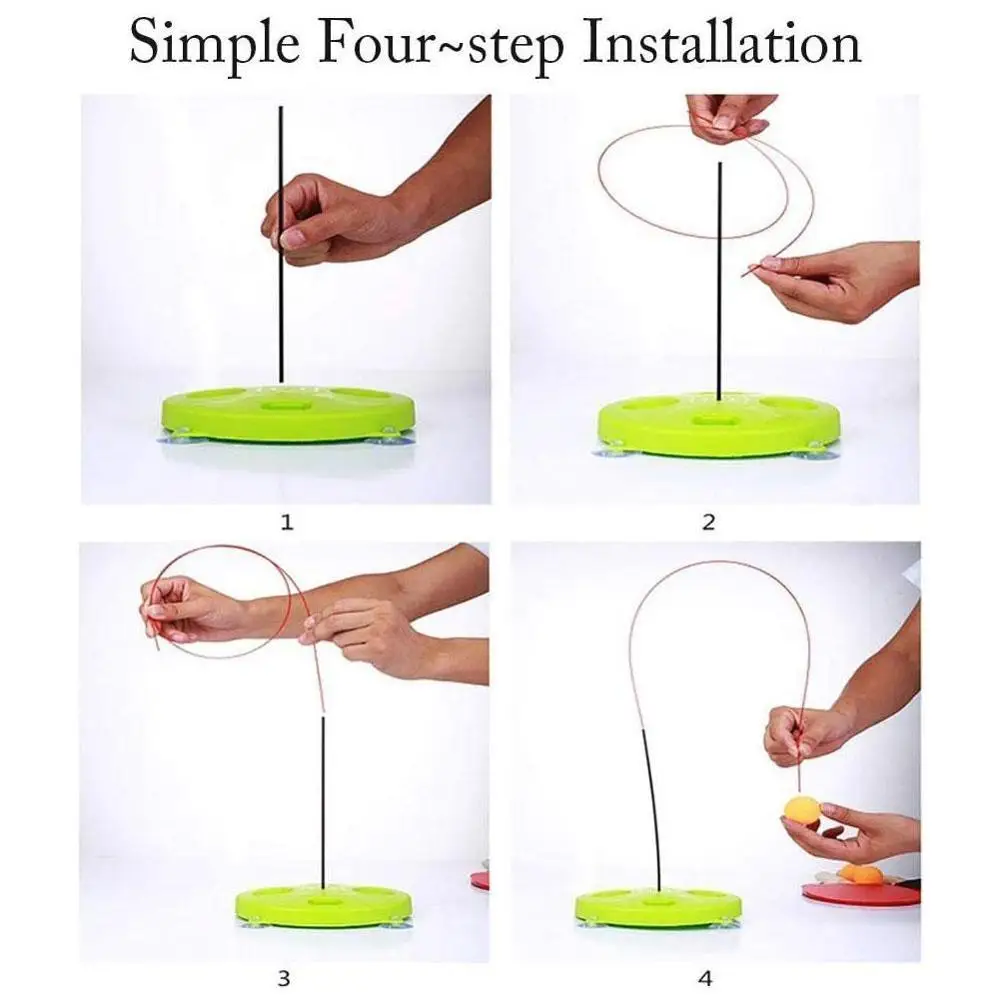 Simple Four~step Installation

1

2

3

4