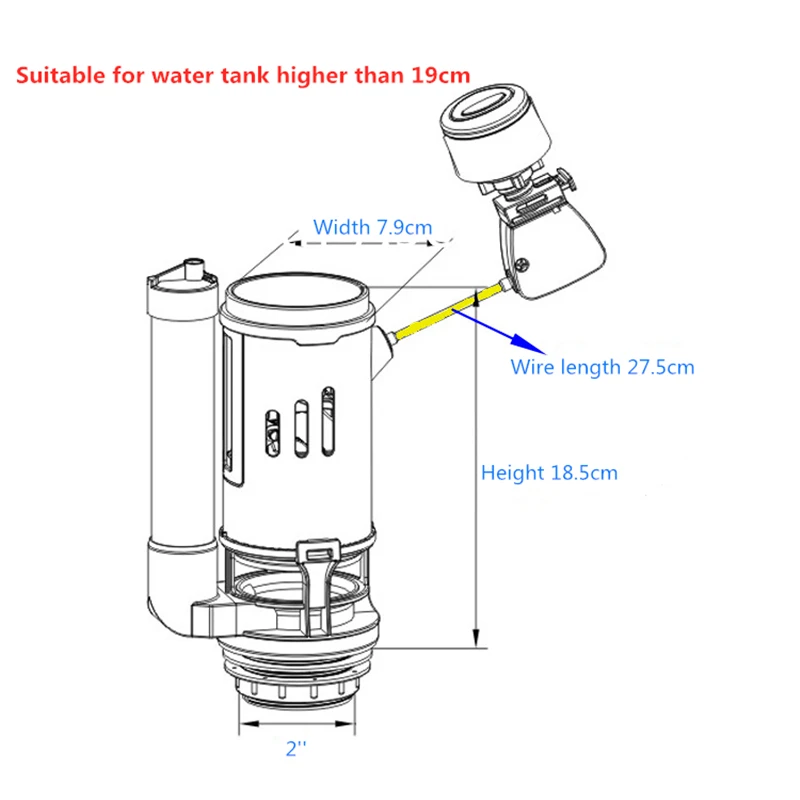 Suitable for water tank higher than 19cm

Width 7.9cm

Wire length 27.5cm

Height 18.5cm

2''