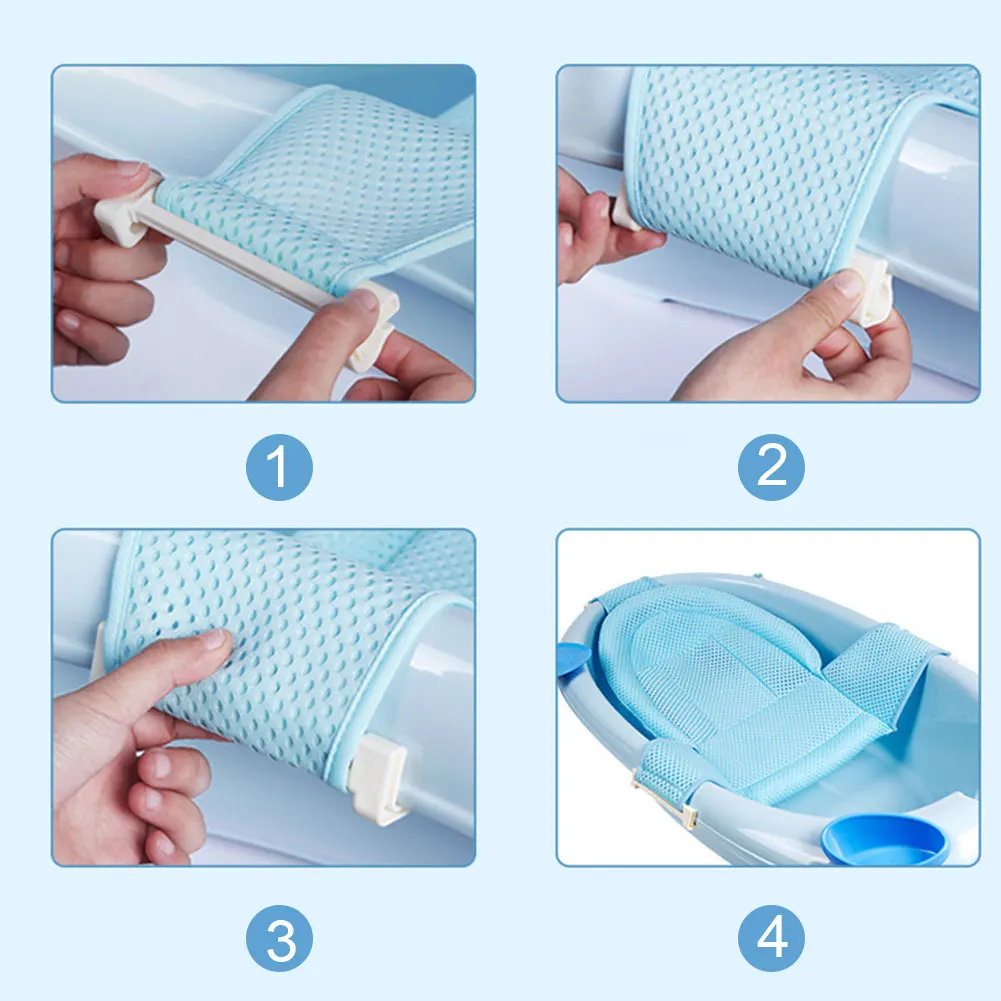 1

2

3

4