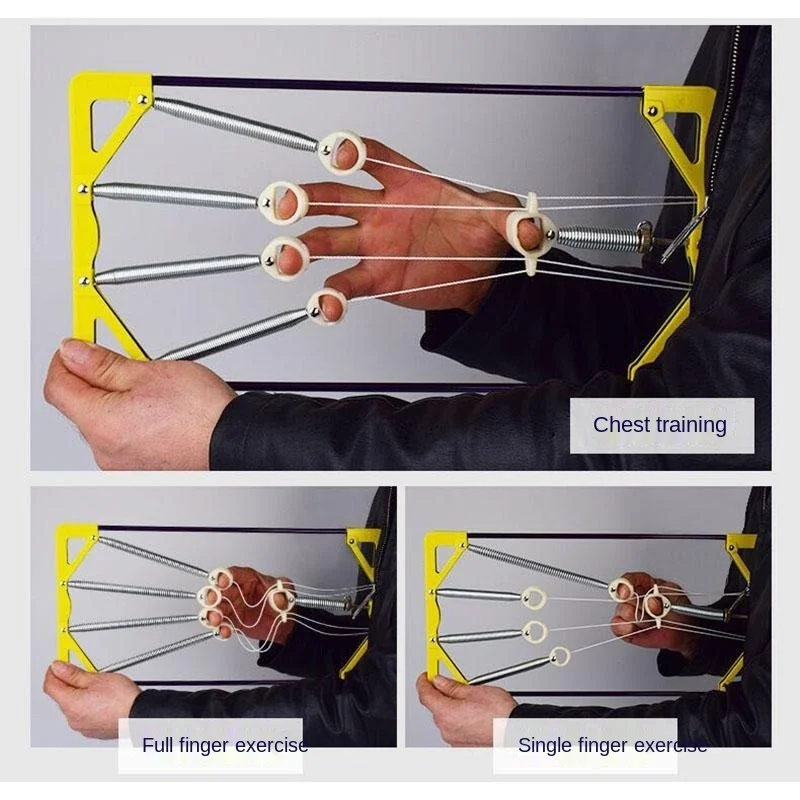 Chest training

Full finger exercise

Single finger exercise