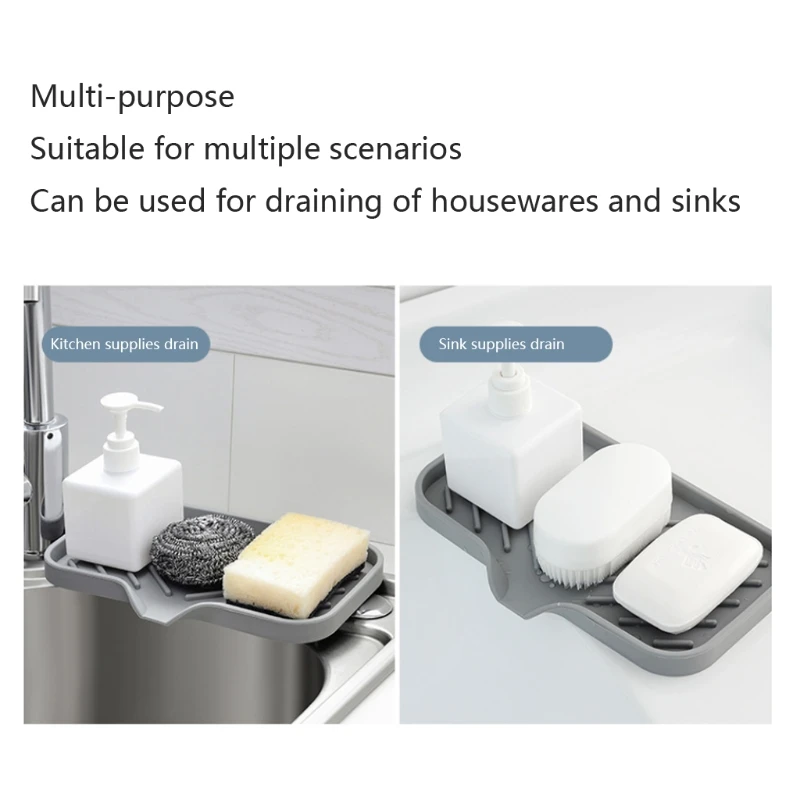 Multi-purpose
Suitable for multiple scenarios
Can be used for draining of housewares and sinks

Kitchen supplies drain

Sink supplies drain