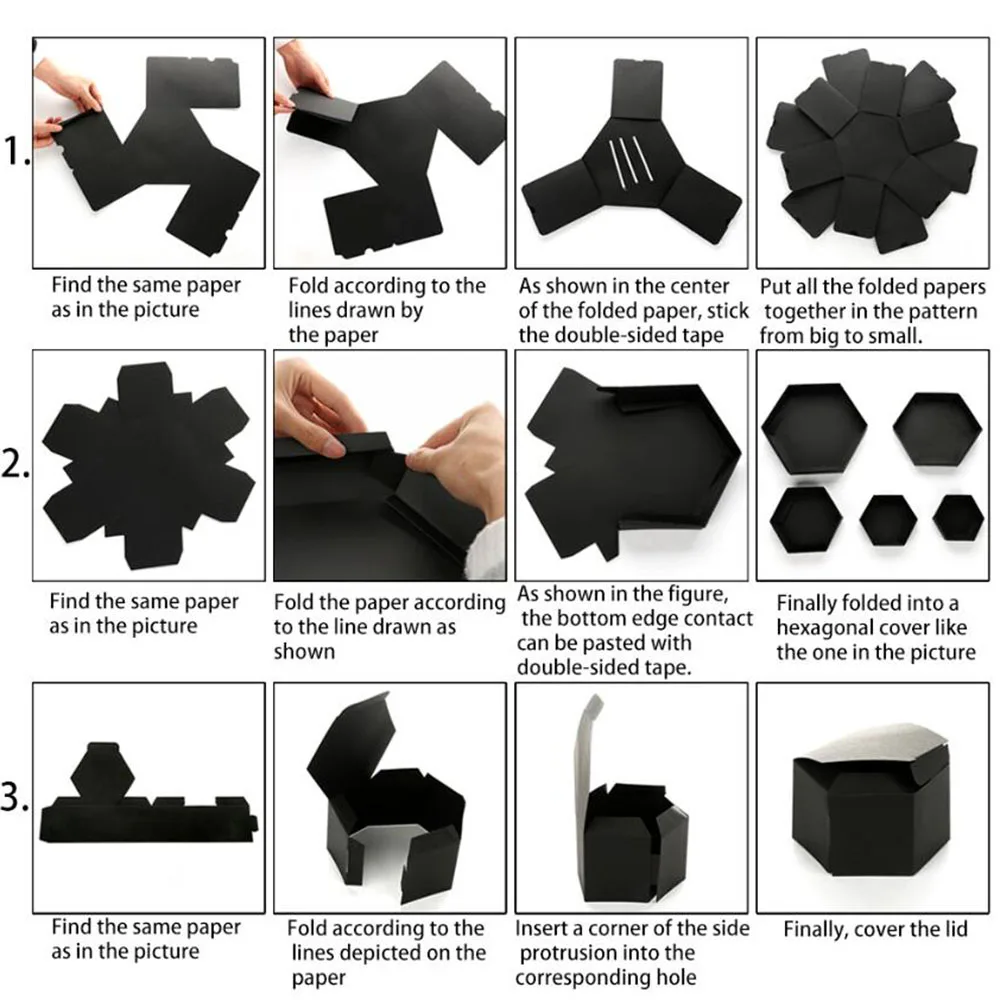 1.

Find the same paper as in the picture

Fold according to the lines drawn by the paper

As shown in the center of the folded paper, stick the double-sided tape

Put all the folded papers together in the pattern from big to small.

2.

Find the same paper as in the picture

Fold the paper according to the line drawn as shown

As shown in the figure, the bottom edge contact can be pasted with double-sided tape.

Finally folded into a hexagonal cover like the one in the picture

3.

Find the same paper as in the picture

Fold according to the lines depicted on the paper

Insert a corner of the side protrusion into the corresponding hole

Finally, cover the lid