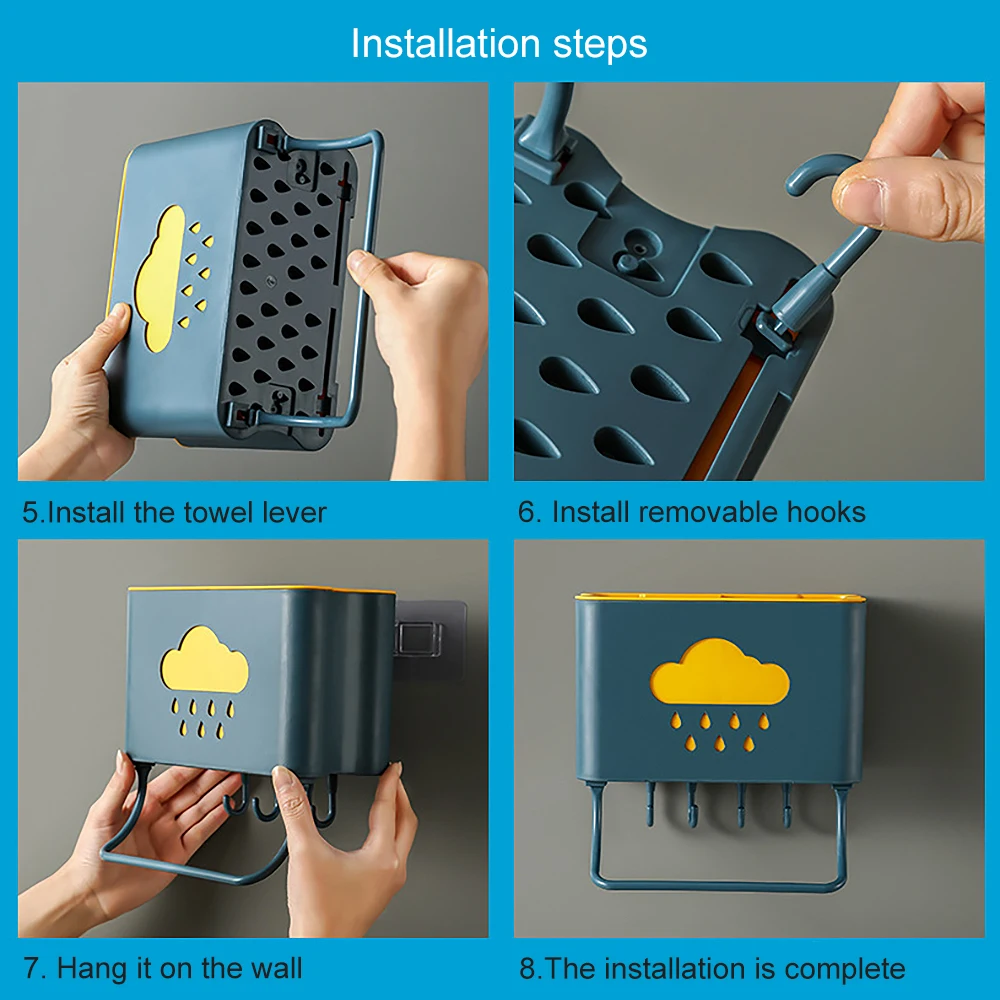 Installation steps

5.Install the towel lever

6. Install removable hooks

7. Hang it on the wall

8.The installation is complete