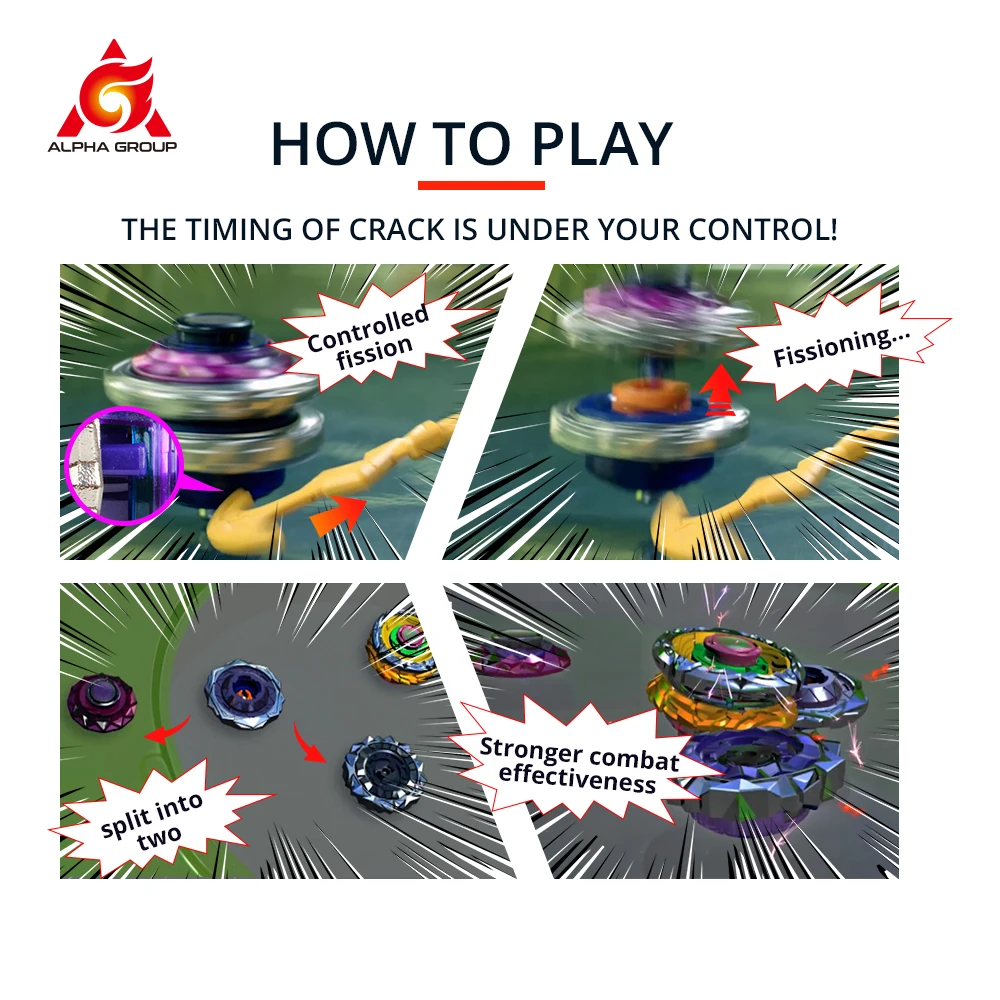 ALPHA GROUP

HOW TO PLAY

THE TIMING OF CRACK IS UNDER YOUR CONTROL!

Controlled fission

Fissioning...

split into two

Stronger combat effectiveness