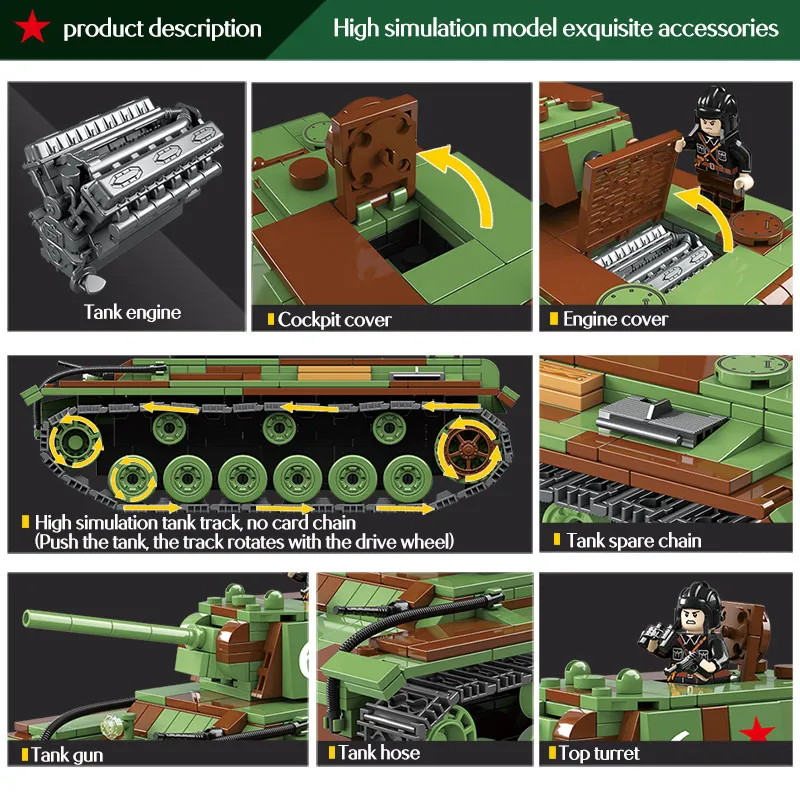 product description

High simulation model exquisite accessories

Tank engine

Cockpit cover

Engine cover

High simulation tank track, no card chain
(Push the tank, the track rotates with the drive wheel)

Tank spare chain

Tank gun

Tank hose

Top turret