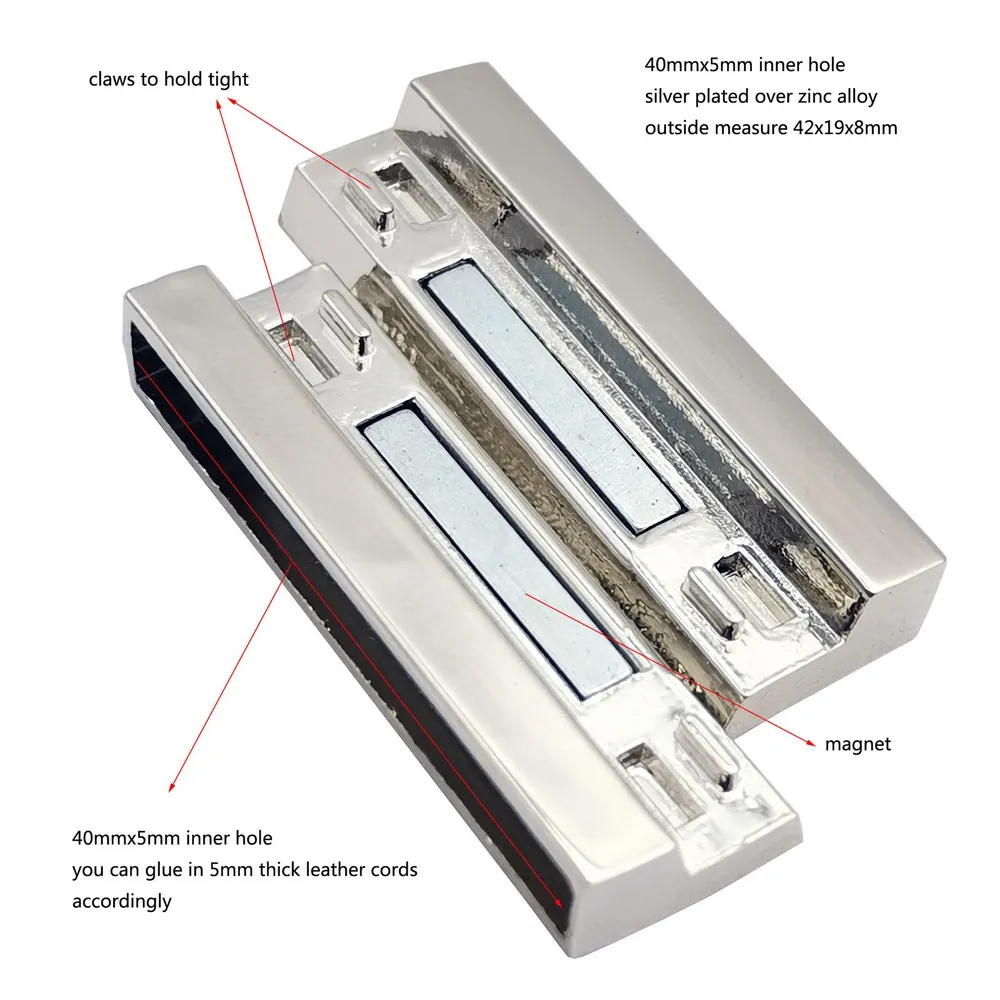 claws to hold tight

40mmx5mm inner hole
silver plated over zinc alloy
outside measure 42x19x8mm

magnet

40mmx5mm inner hole
you can glue in 5mm thick leather cords accordingly