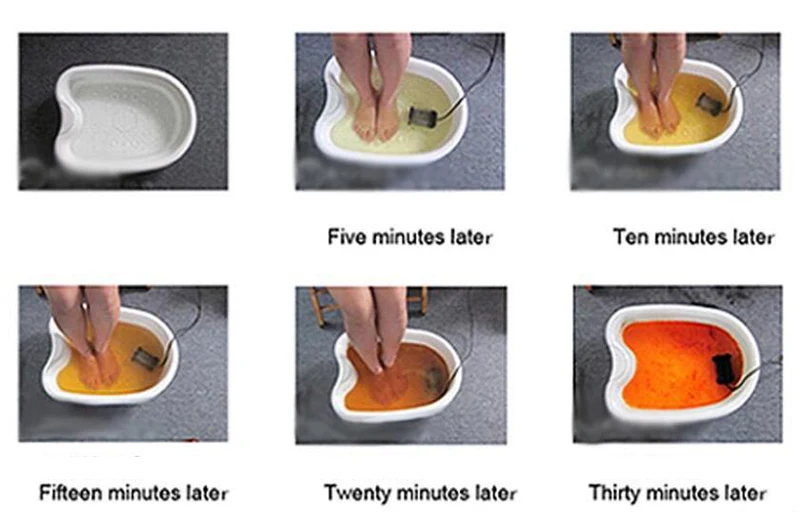 Five minutes later

Ten minutes later

Fifteen minutes later

Twenty minutes later

Thirty minutes later