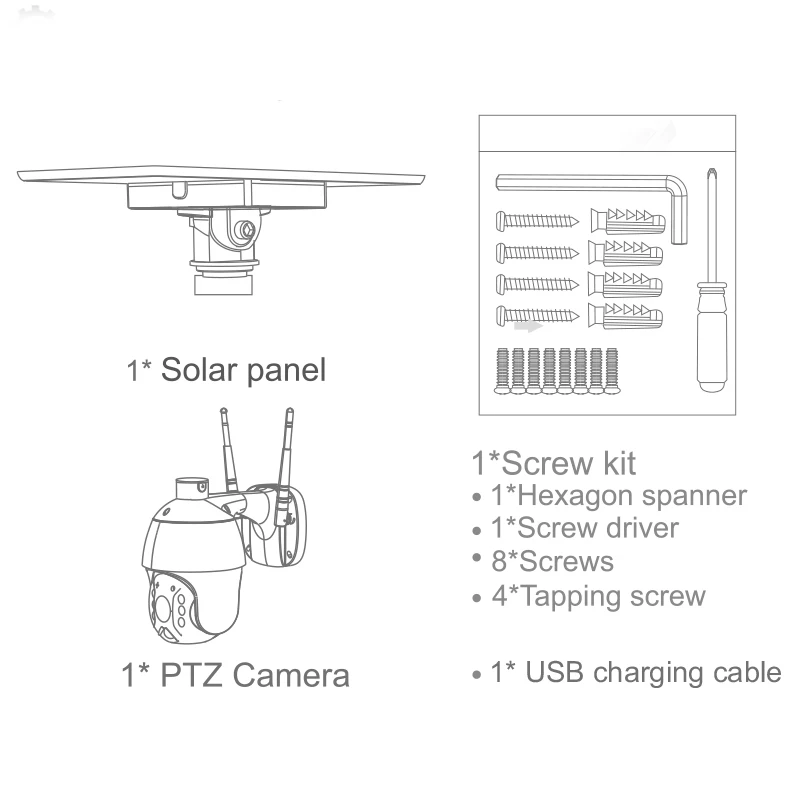 1* Solar panel

1* PTZ Camera

1*Screw kit
• 1*Hexagon spanner
• 1*Screw driver
• 8*Screws
• 4*Tapping screw

• 1* USB charging cable