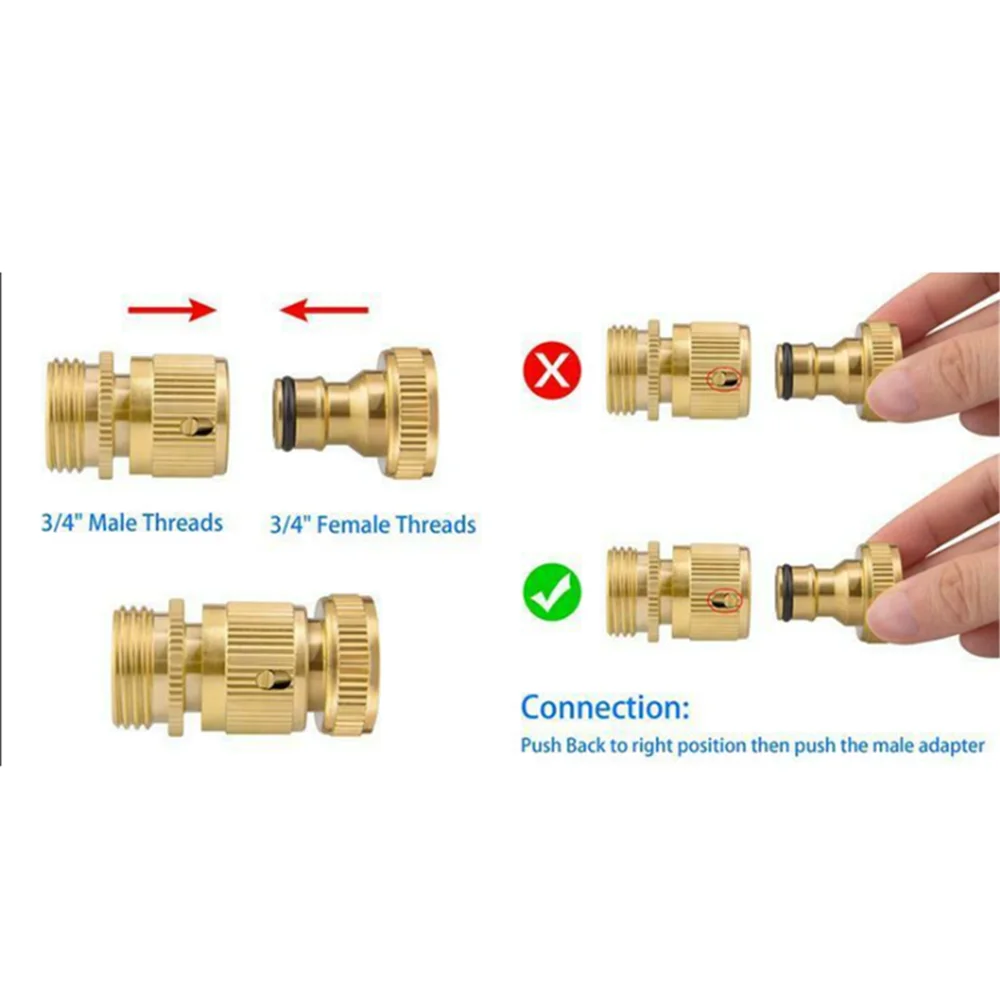 3/4" Male Threads

3/4" Female Threads

Connection:

Push Back to right position then push the male adapter