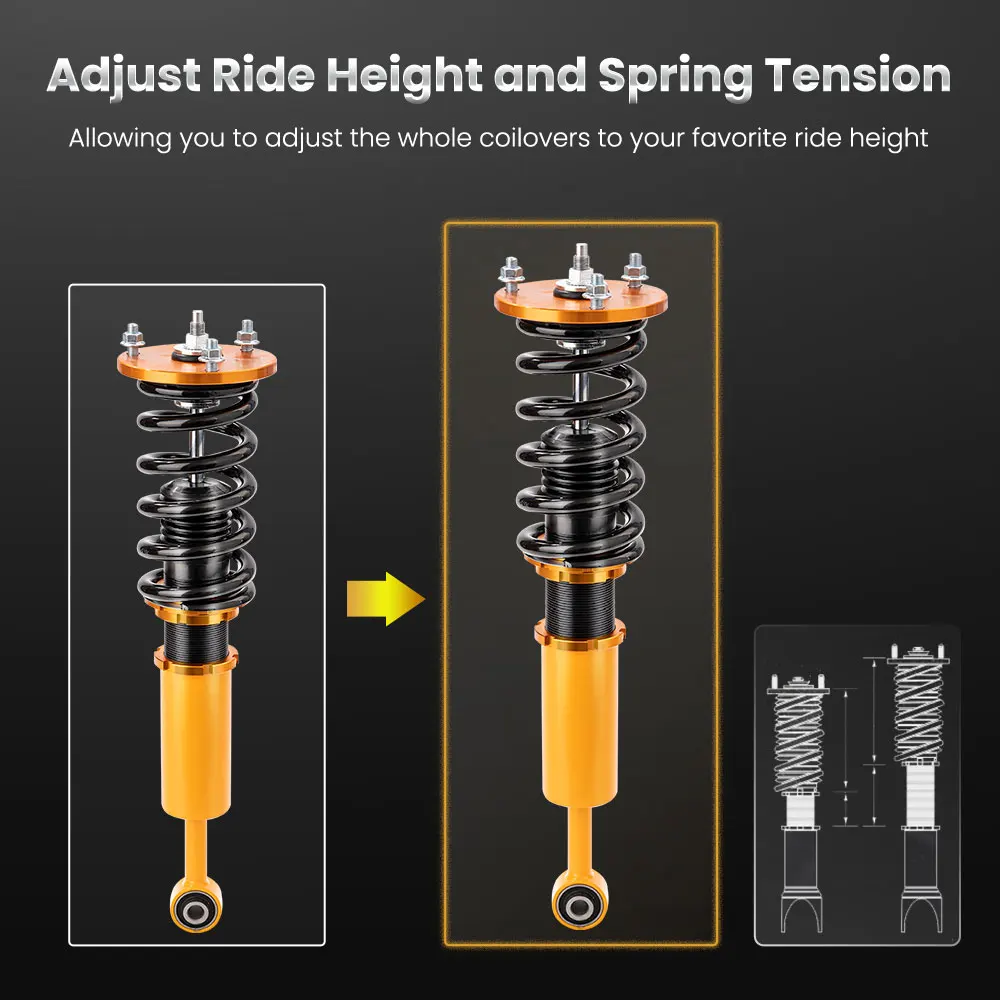 Adjust Ride Height and Spring Tension

Allowing you to adjust the whole coilovers to your favorite ride height