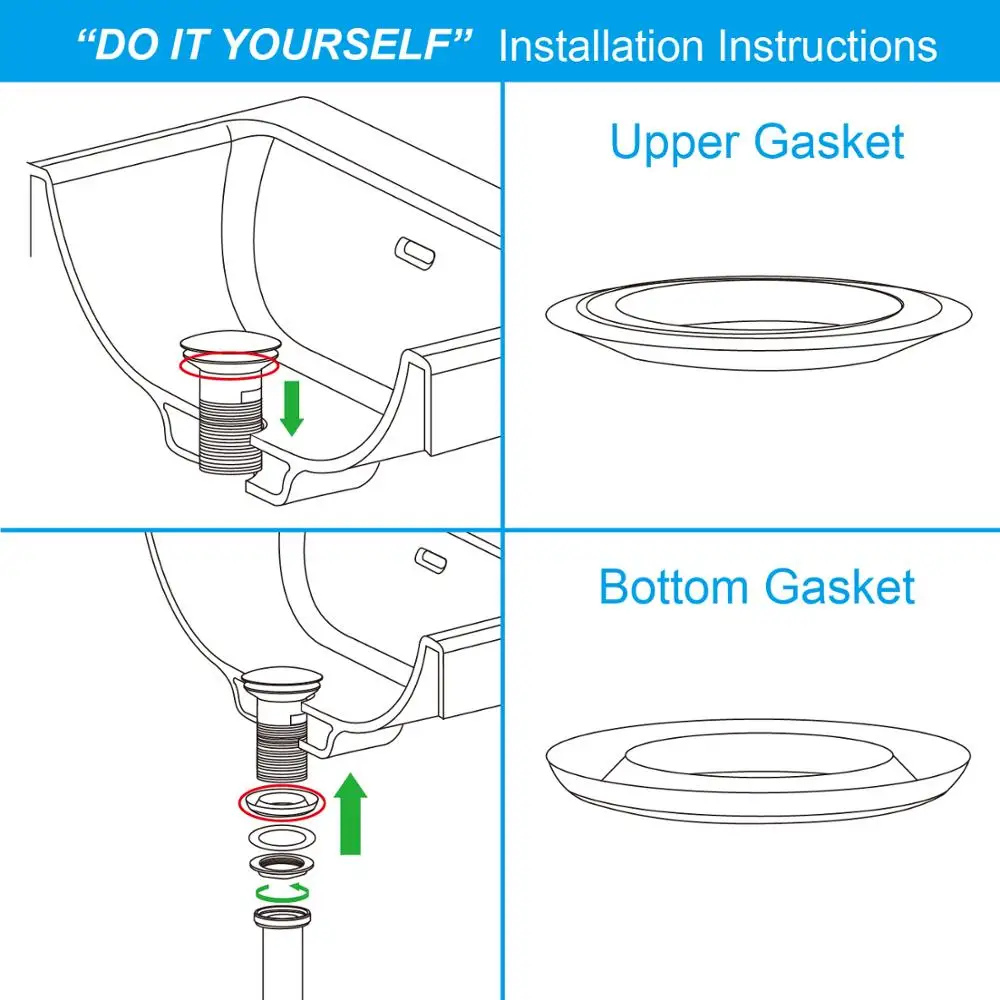 “DO IT YOURSELF” Installation Instructions

Upper Gasket

Bottom Gasket