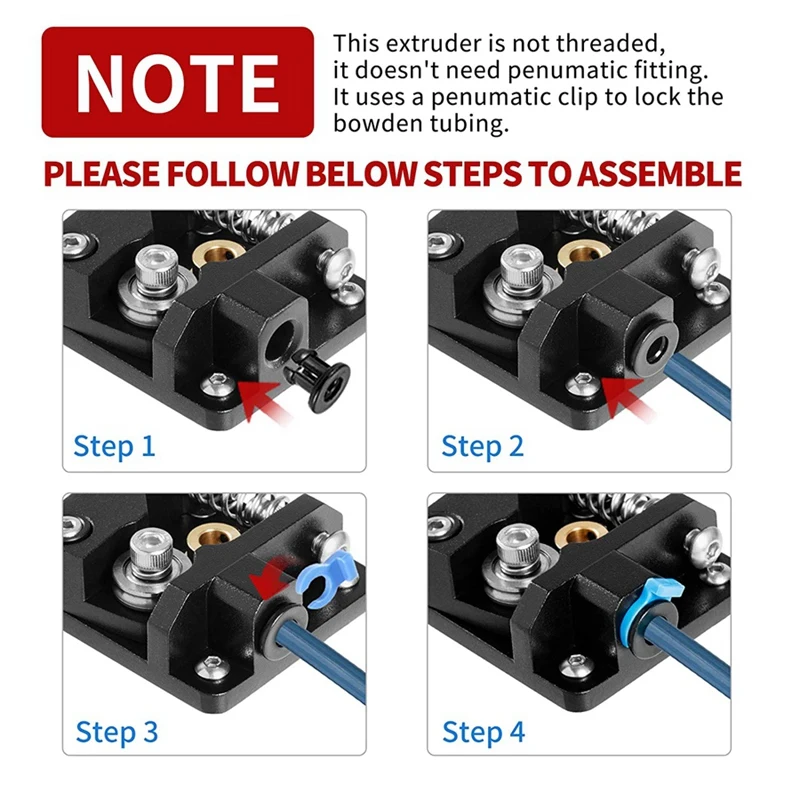 NOTE

This extruder is not threaded, it doesn't need penumatic fitting. It uses a penumatic clip to lock the bowden tubing.

PLEASE FOLLOW BELOW STEPS TO ASSEMBLE

Step 1

Step 2

Step 3

Step 4