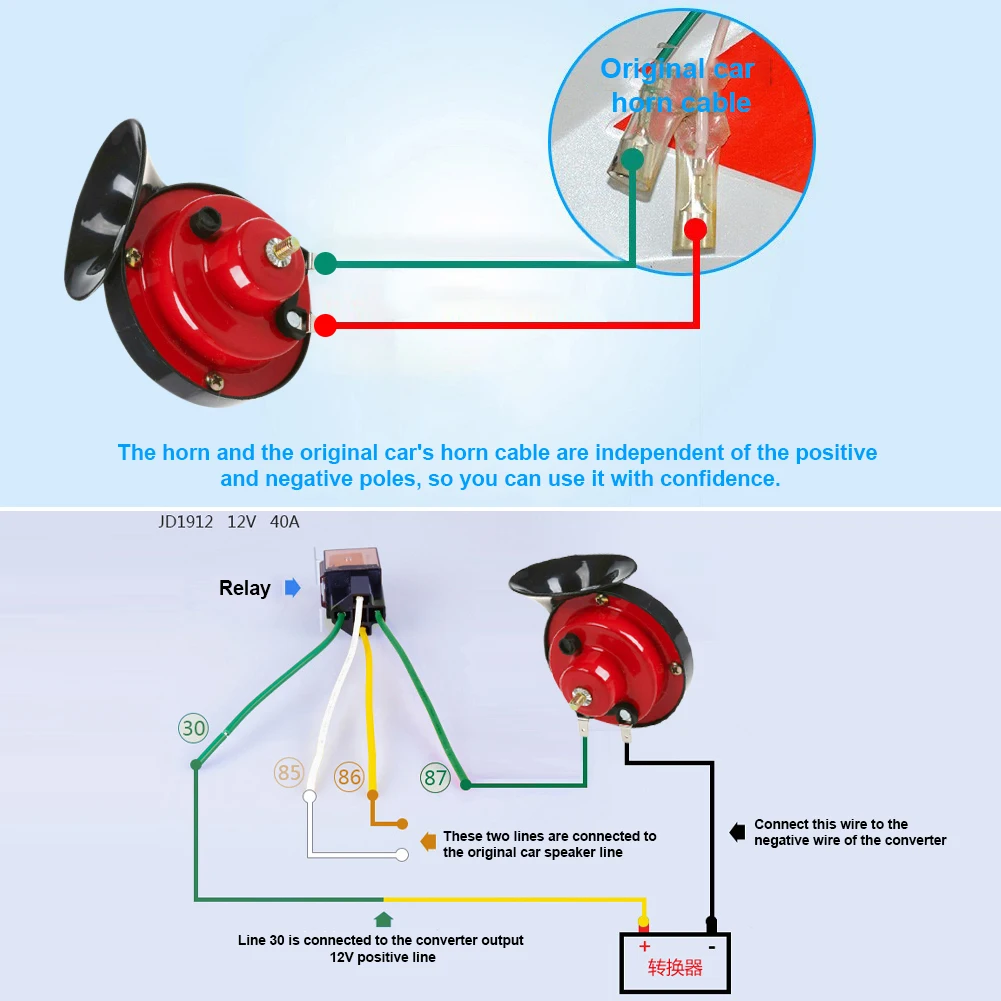 Original car horn cable

The horn and the original car's horn cable are independent of the positive and negative poles, so you can use it with confidence.

JD1912 12V 40A

Relay

30

85

86

87

These two lines are connected to the original car speaker line

Connect this wire to the negative wire of the converter

Line 30 is connected to the converter output 12V positive line

+ -
转换器