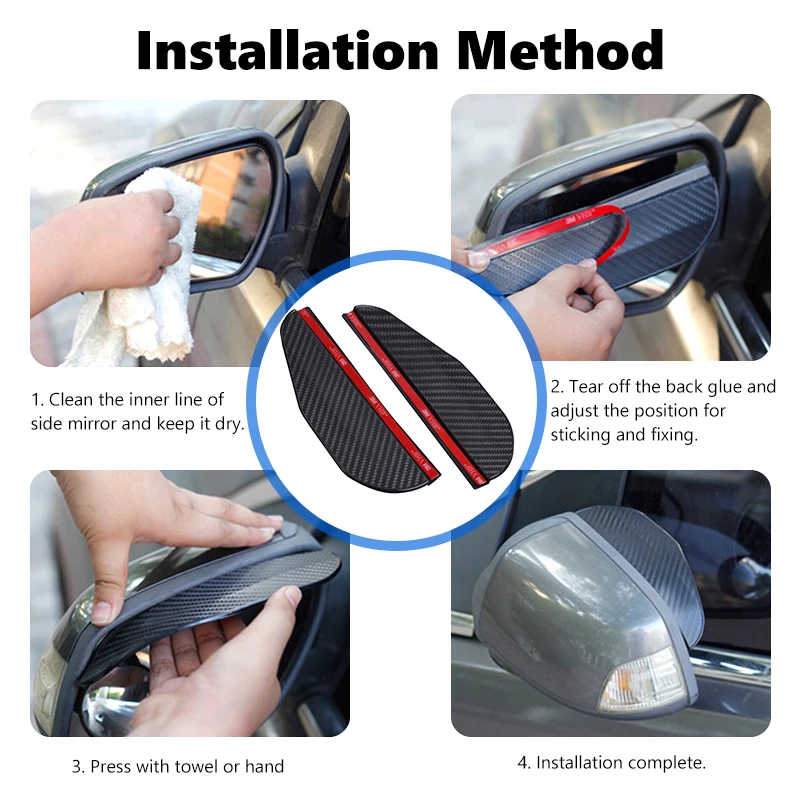 Installation Method

1. Clean the inner line of side mirror and keep it dry.

2. Tear off the back glue and adjust the position for sticking and fixing.

3. Press with towel or hand

4. Installation complete.