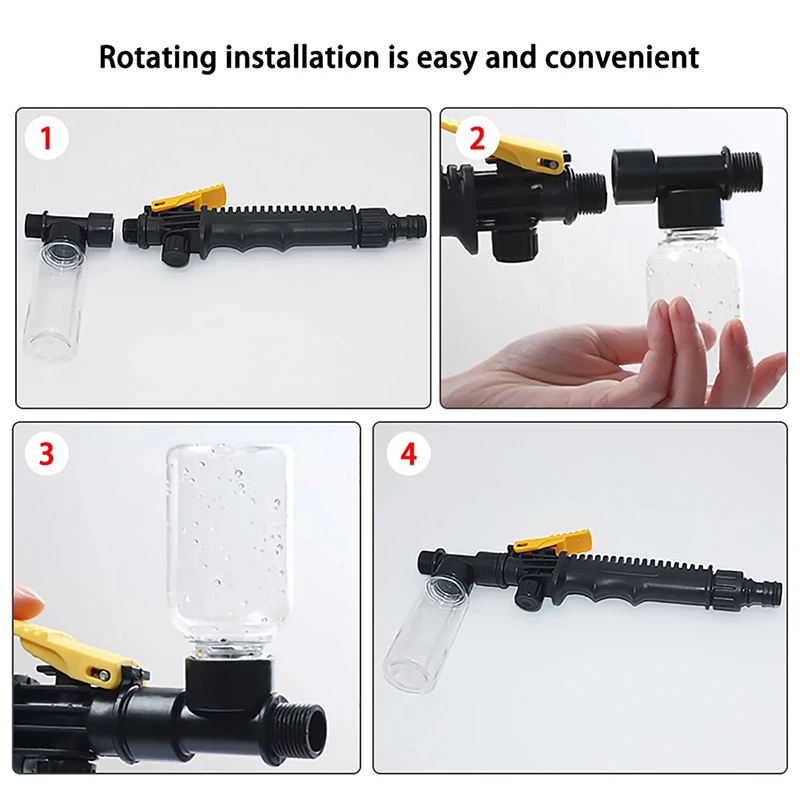 Rotating installation is easy and convenient

1

2

3

4