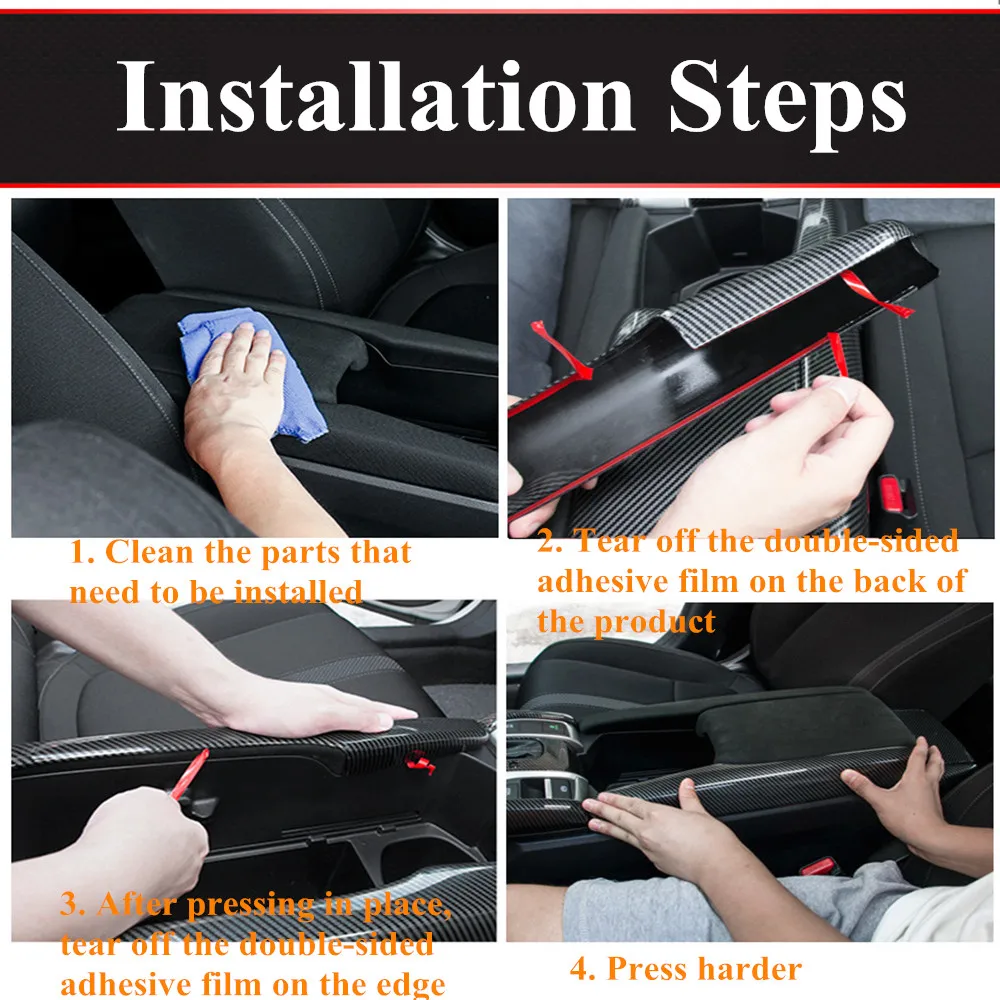 Installation Steps

1. Clean the parts that need to be installed

2. Tear off the double-sided adhesive film on the back of the product

3. After pressing in place, tear off the double-sided adhesive film on the edge

4. Press harder