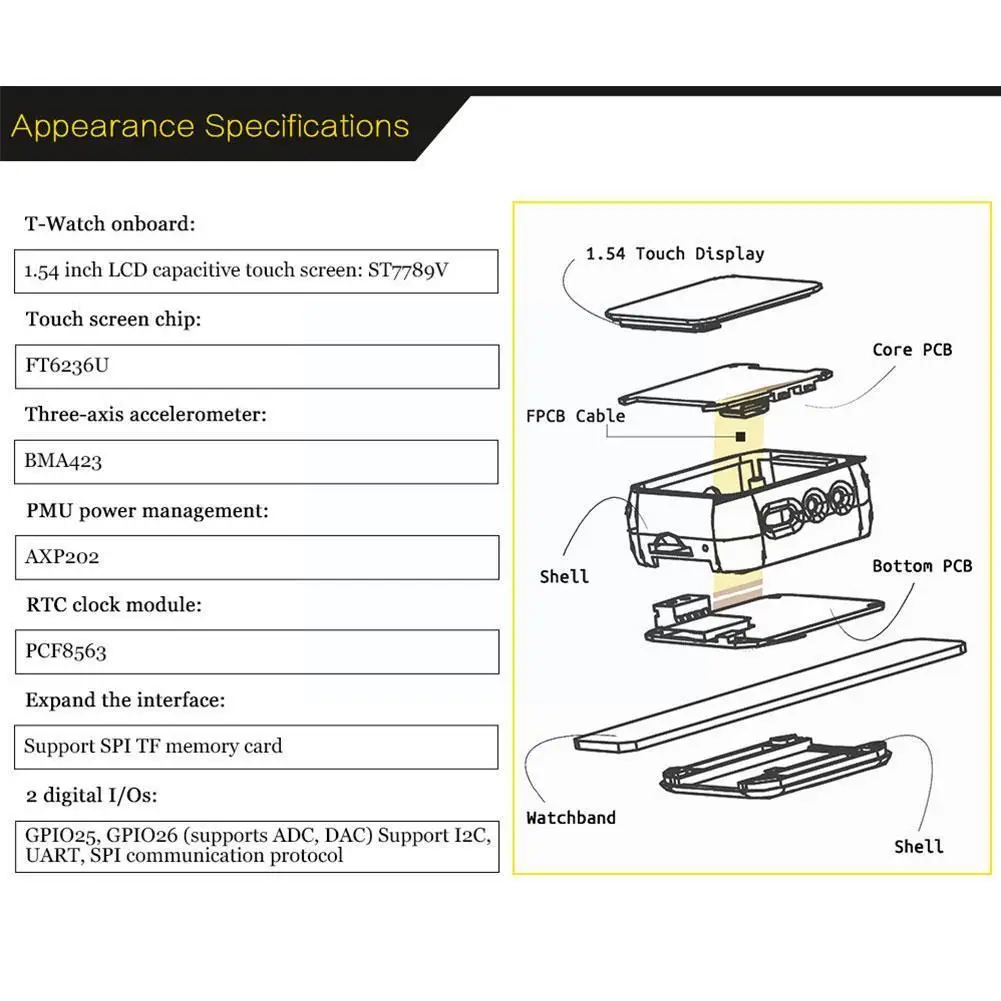 Appearance Specifications

T-Watch onboard:

1.54 inch LCD capacitive touch screen: ST7789V

Touch screen chip:

FT6236U

Three-axis accelerometer:

BMA423

PMU power management:

AXP202

RTC clock module:

PCF8563

Expand the interface:

Support SPI TF memory card

2 digital I/Os:

GPIO25, GPIO26 (supports ADC, DAC) Support I2C, UART, SPI communication protocol

1.54 Touch Display

Core PCB

FPCB Cable

Shell

Bottom PCB

Watchband

Shell