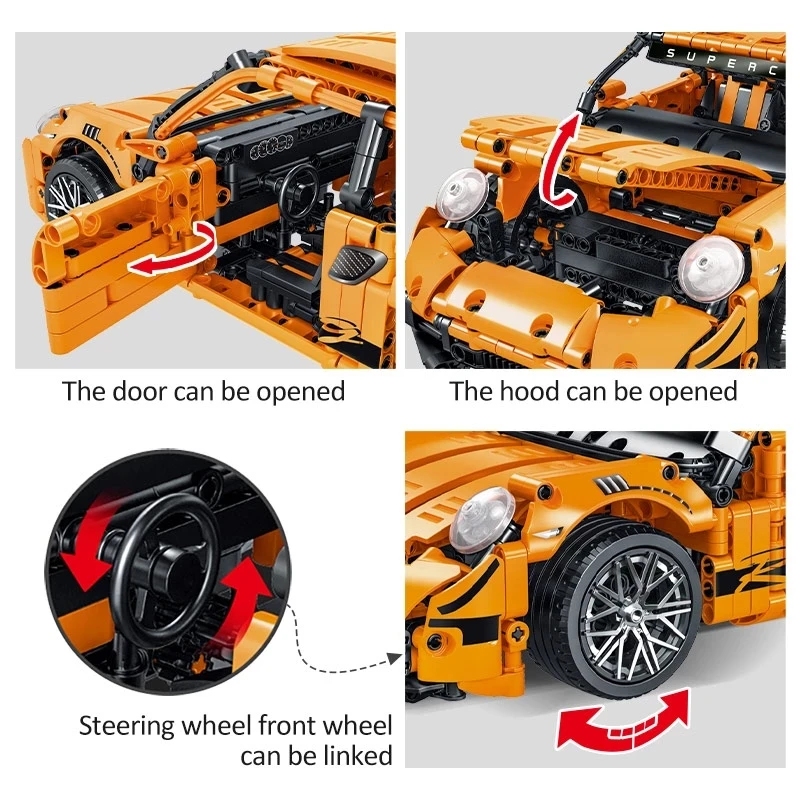 SUPERC

The door can be opened

The hood can be opened

Steering wheel front wheel can be linked