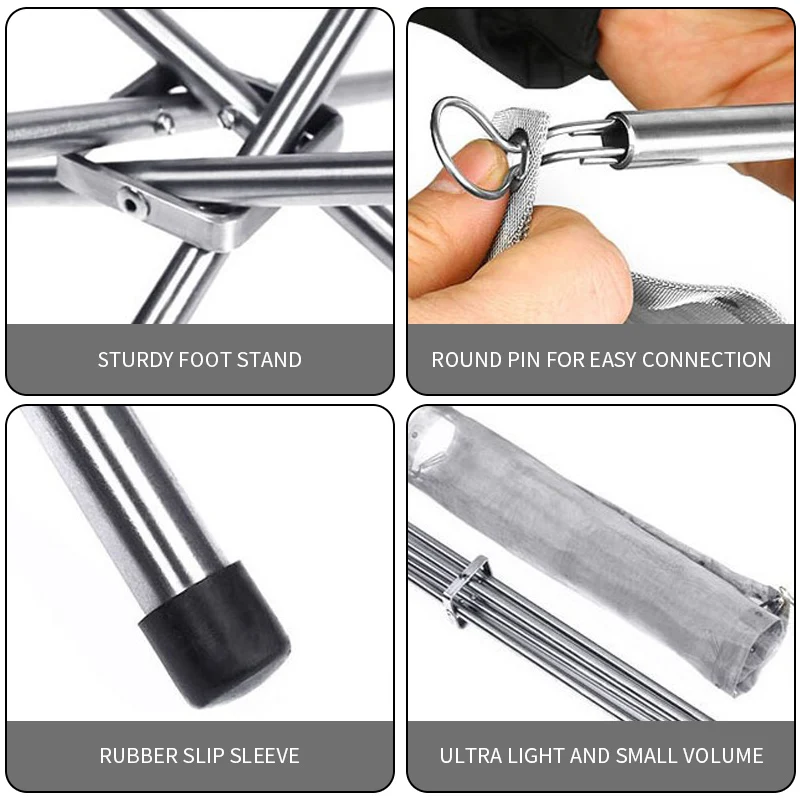 STURDY FOOT STAND

ROUND PIN FOR EASY CONNECTION

RUBBER SLIP SLEEVE

ULTRA LIGHT AND SMALL VOLUME