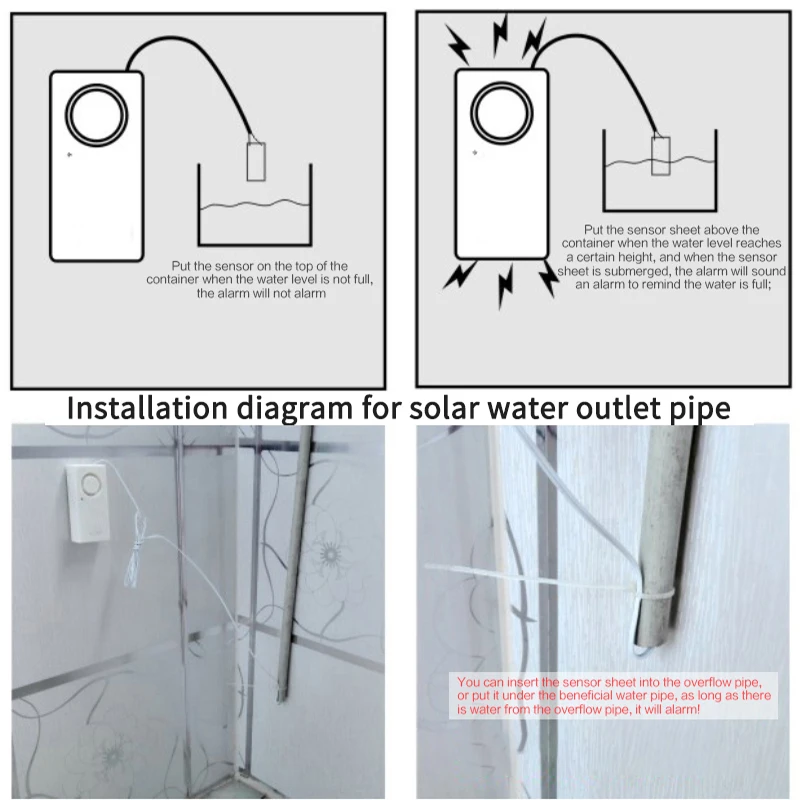 Put the sensor on the top of the container when the water level is not full, the alarm will not alarm

Put the sensor sheet above the container when the water level reaches a certain height, and when the sensor sheet is submerged, the alarm will sound an alarm to remind the water is full;

Installation diagram for solar water outlet pipe

You can insert the sensor sheet into the overflow pipe, or put it under the beneficial water pipe, as long as there is water from the overflow pipe, it will alarm!