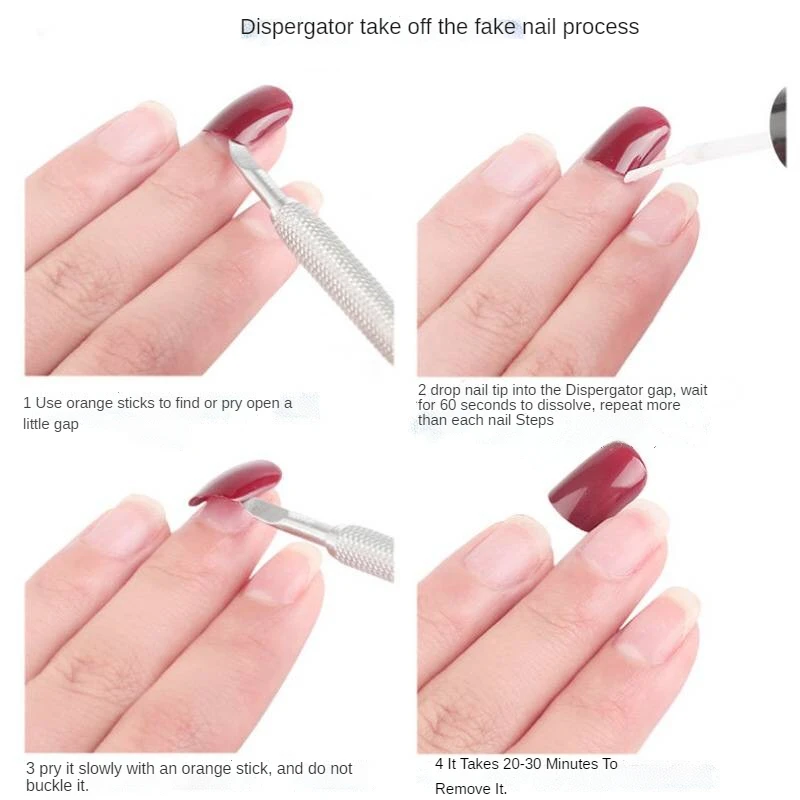 Dispergator take off the fake nail process

1 Use orange sticks to find or pry open a little gap

2 drop nail tip into the Dispergator gap, wait for 60 seconds to dissolve, repeat more than each nail Steps

3 pry it slowly with an orange stick, and do not buckle it.

4 It Takes 20-30 Minutes To Remove It.