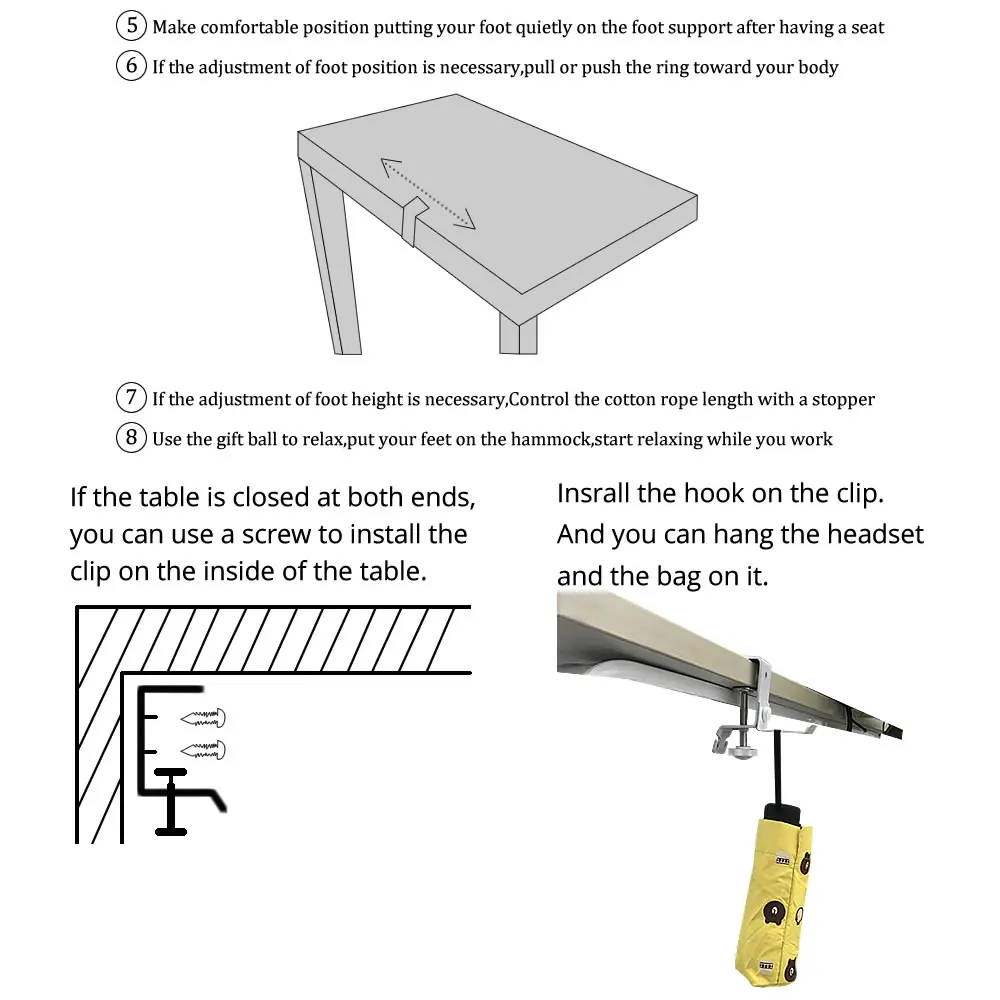 ⑤ Make comfortable position putting your foot quietly on the foot support after having a seat

⑥ If the adjustment of foot position is necessary,pull or push the ring toward your body

⑦ If the adjustment of foot height is necessary,Control the cotton rope length with a stopper

⑧ Use the gift ball to relax,put your feet on the hammock,start relaxing while you work

If the table is closed at both ends, you can use a screw to install the clip on the inside of the table.

Insrall the hook on the clip. And you can hang the headset and the bag on it.