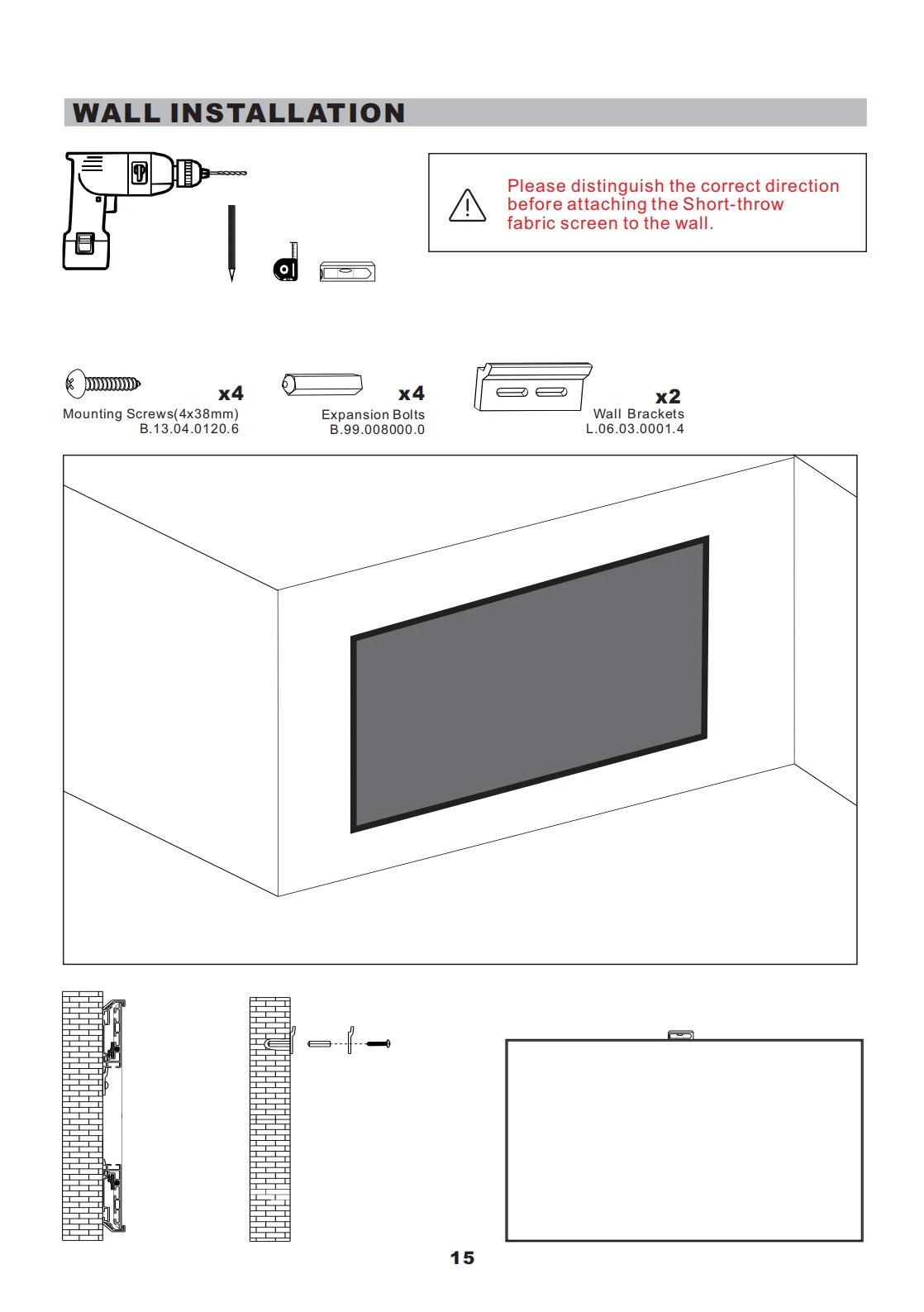 WALL INSTALLATION

Please distinguish the correct direction before attaching the Short-throw fabric screen to the wall.

x4
Mounting Screws(4x38mm)
B.13.04.0120.6

x4
Expansion Bolts
B.99.008000.0

x2
Wall Brackets
L.06.03.0001.4

15