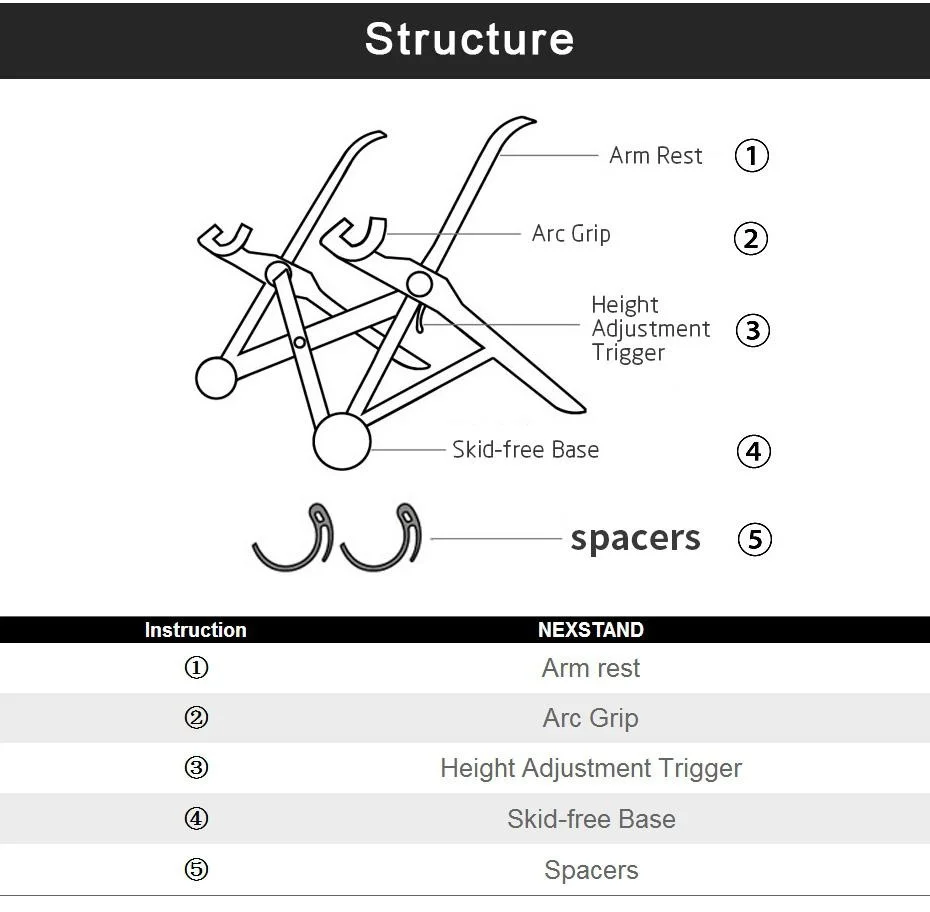 Structure

Arm Rest ①

Arc Grip ②

Height Adjustment Trigger ③

Skid-free Base ④

spacers ⑤

| Instruction | NEXSTAND |
|---|---|
| ① | Arm rest |
| ② | Arc Grip |
| ③ | Height Adjustment Trigger |
| ④ | Skid-free Base |
| ⑤ | Spacers |